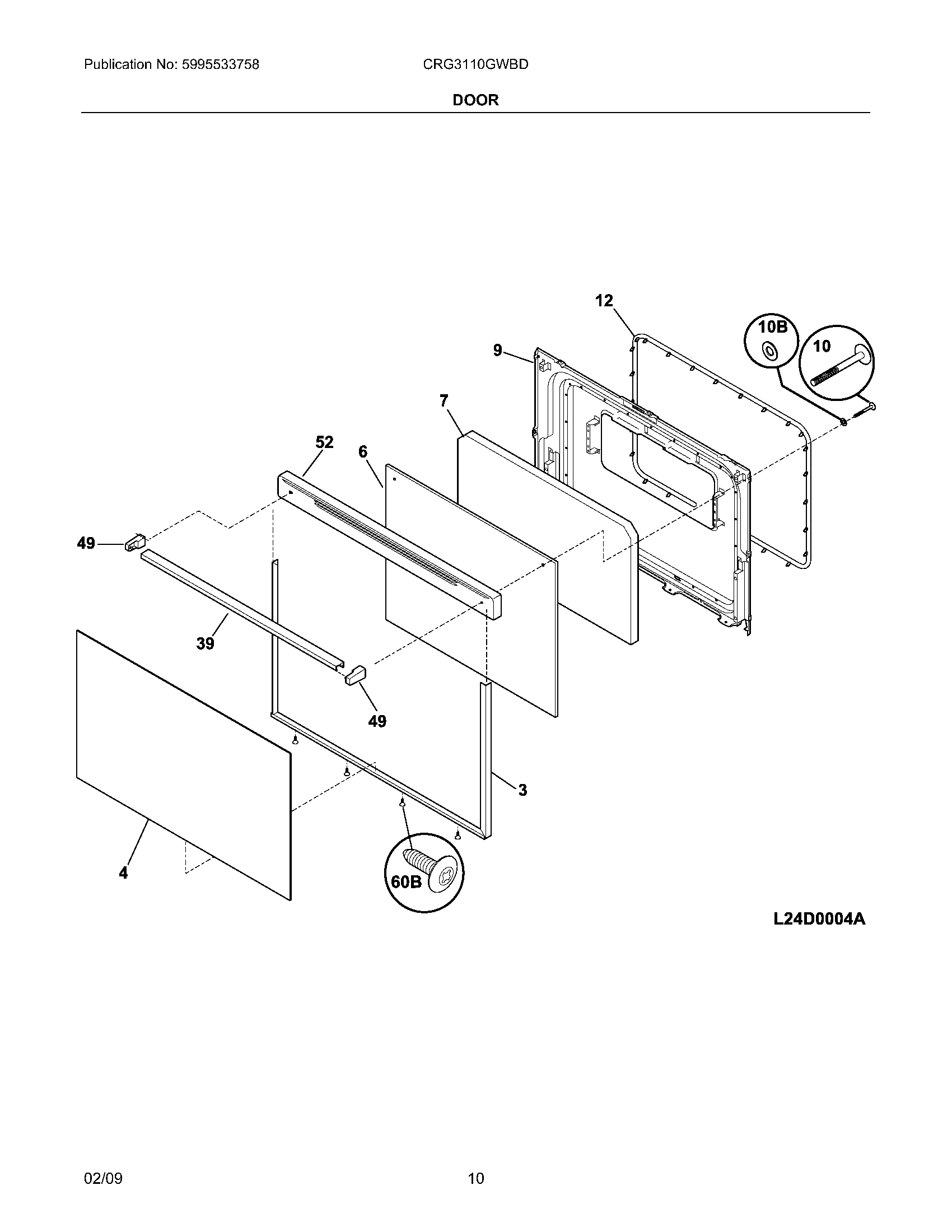 Publication No: 5995533758

CRG3110GWBD

DOOR

12

10B

10

9

7

52

6

49

39

49

3

4

60B

L24D0004A

02/09

10