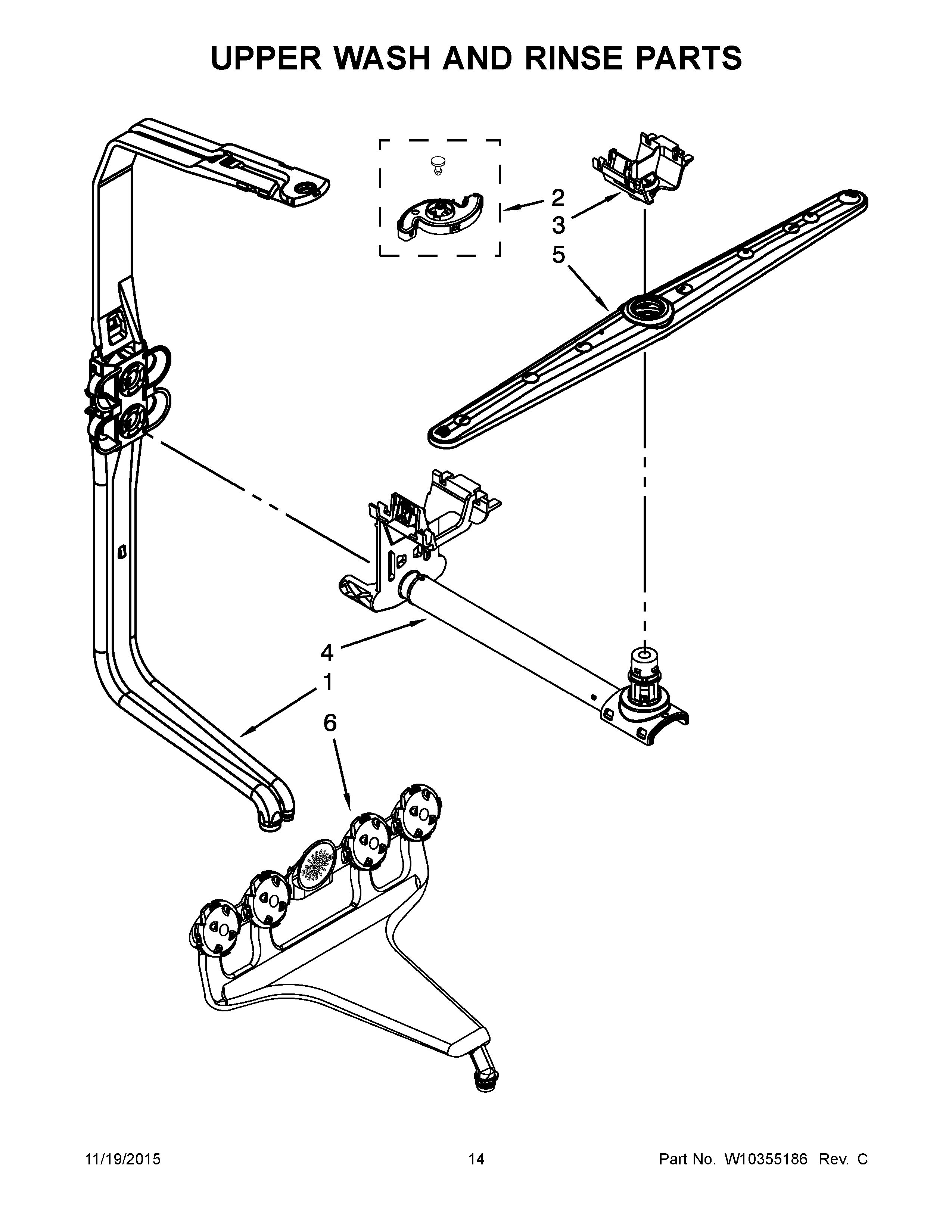 UPPER WASH AND RINSE PARTS

2
3
5
4
1
6

11/19/2015 14 Part No. W10355186 Rev. C