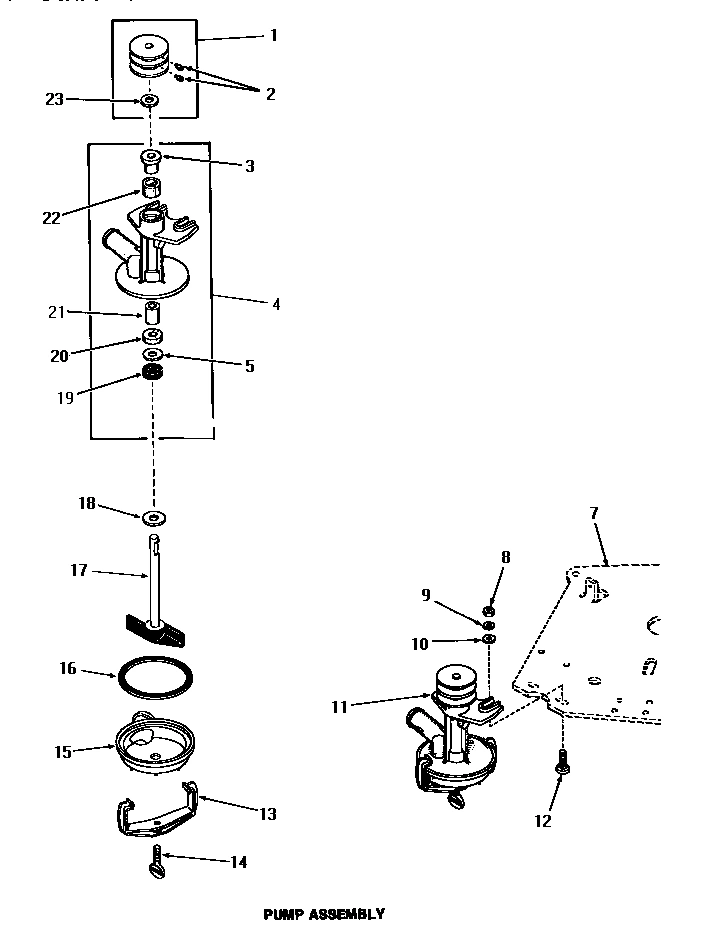 1
2
23
3
22
4
21
20
5
19
18
17
16
15
13
14
7
8
9
10
11
12
PUMP ASSEMBLY