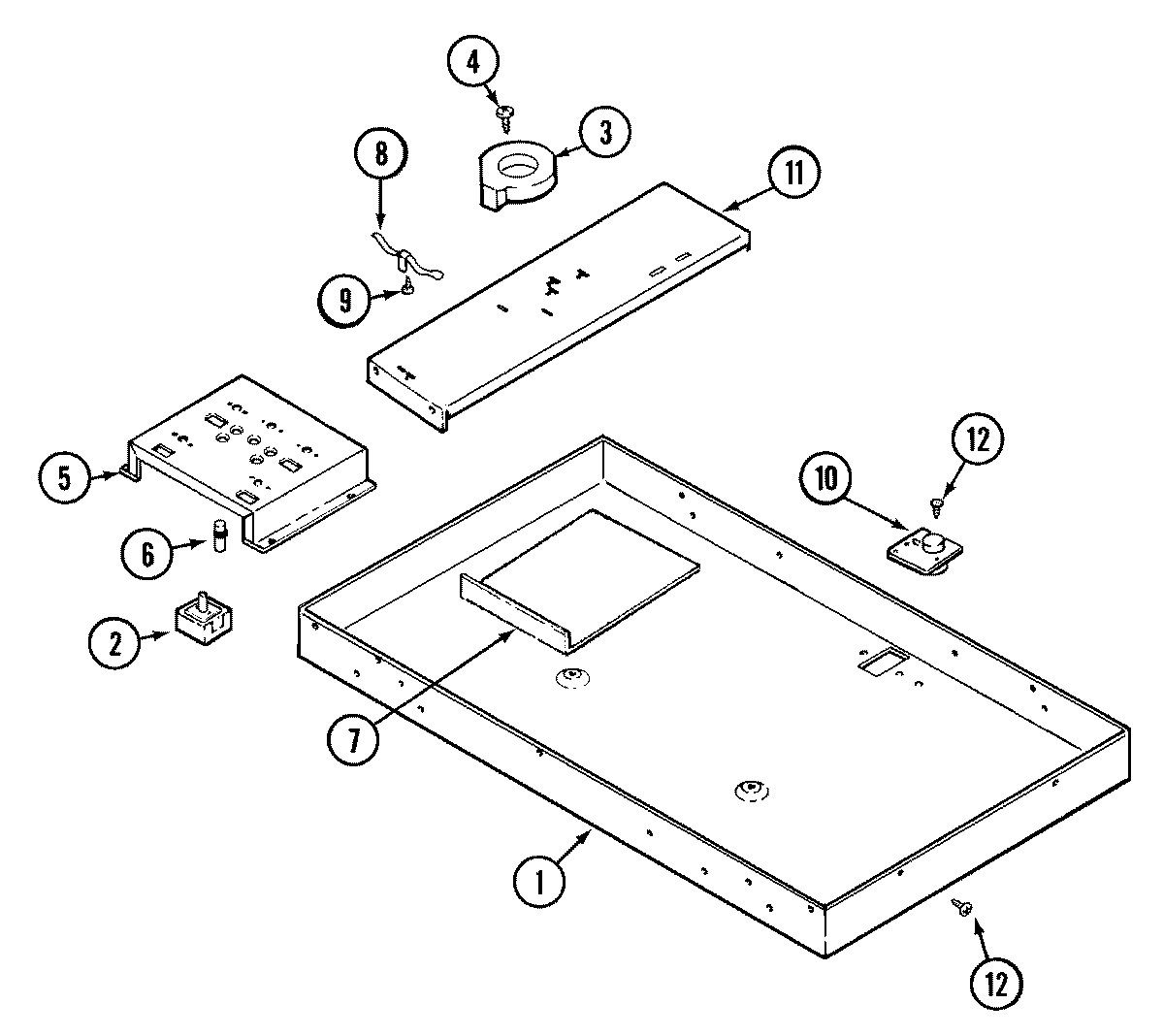 4
3
8
11
9
5
12
10
6
2
7
1
12