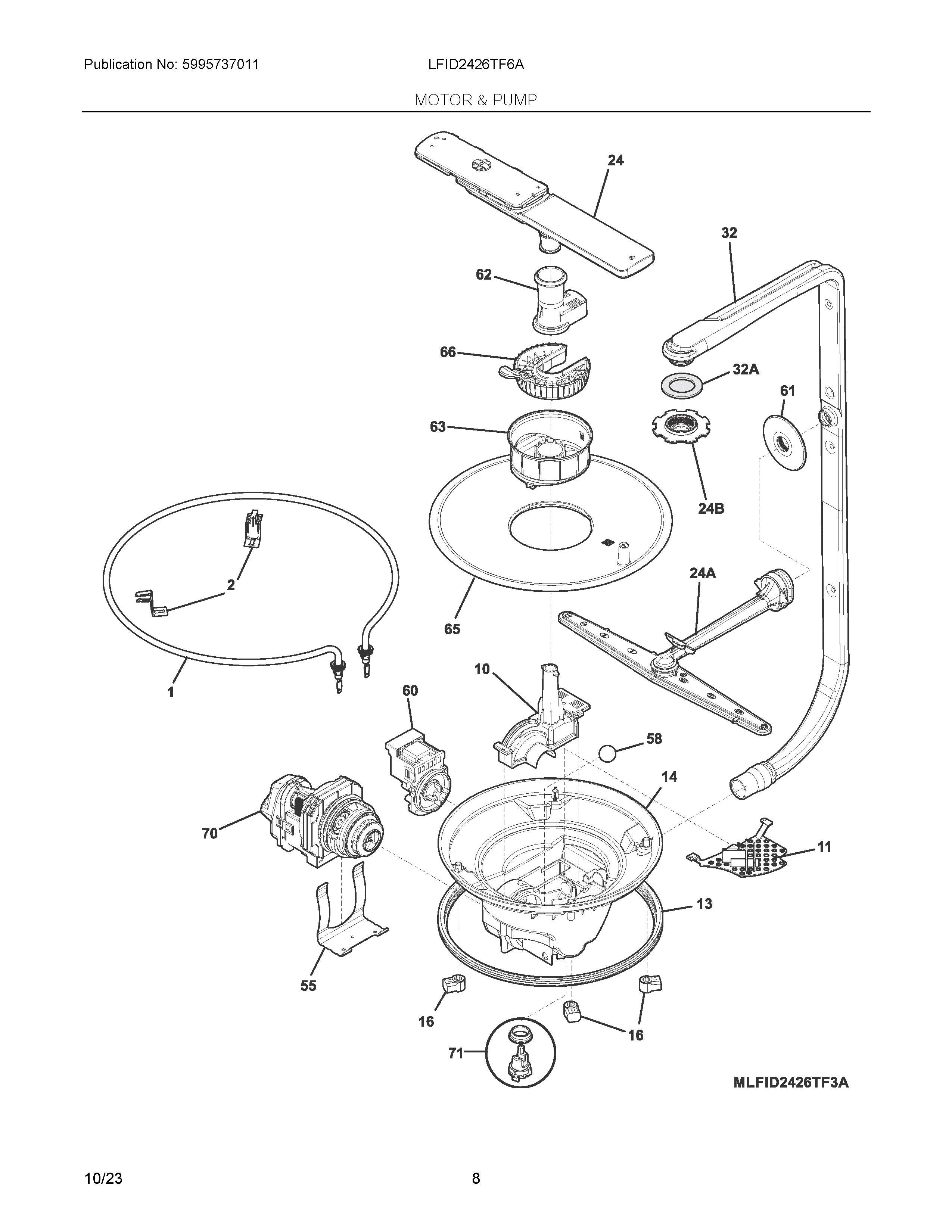 Publication No: 5995737011

LFID2426TF6A

MOTOR & PUMP

24

32

62

66

32A

61

63

24B

2

24A

65

1

10

60

58

14

70

11

13

55

16

16

71

MLFID2426TF3A

10/23

8