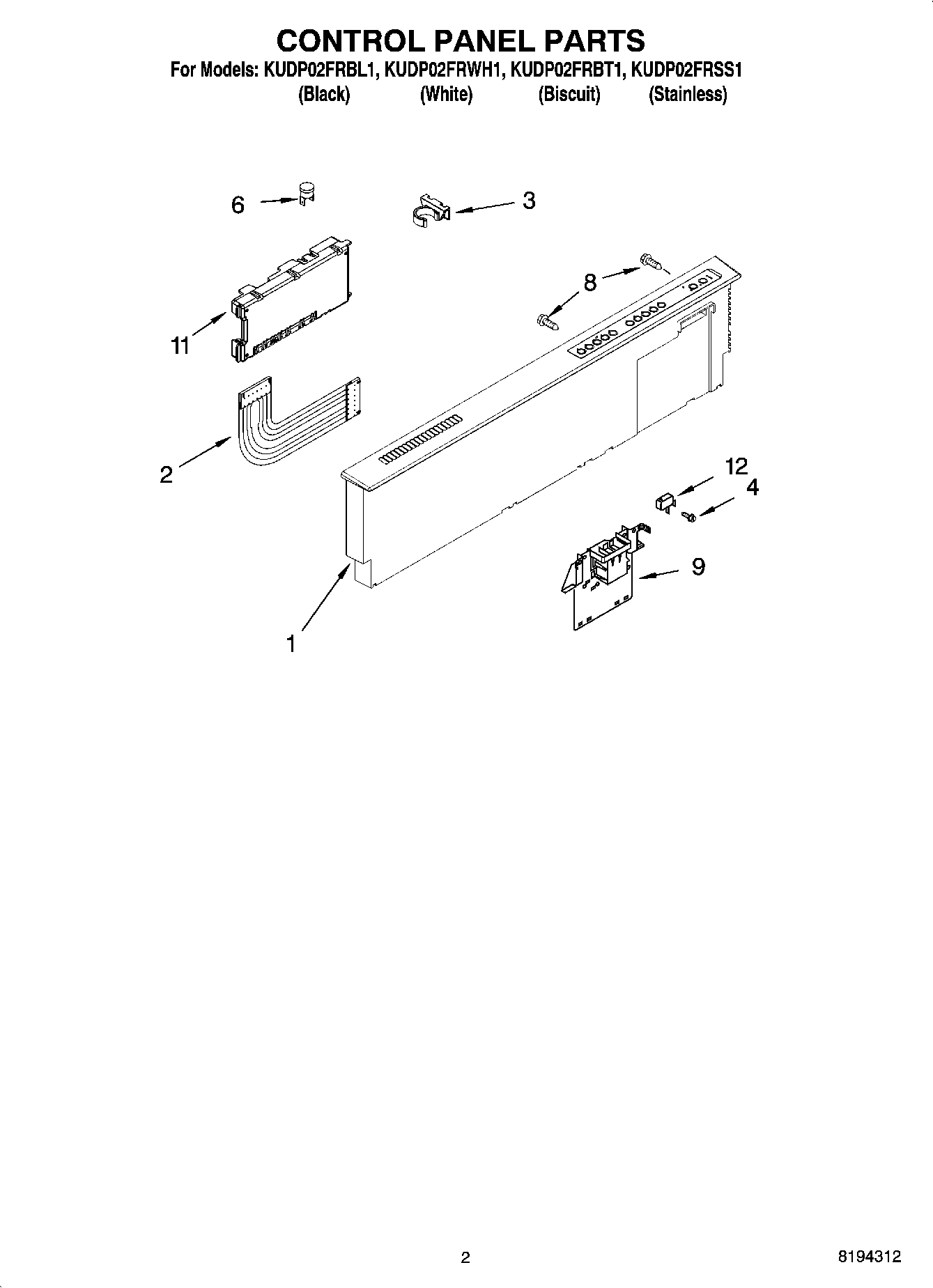 CONTROL PANEL PARTS

For Models: KUDP02FRBL1, KUDP02FRWH1, KUDP02FRBT1, KUDP02FRSS1
(Black) (White) (Biscuit) (Stainless)

6
3
8
11
2
12
4
9
1

2

8194312