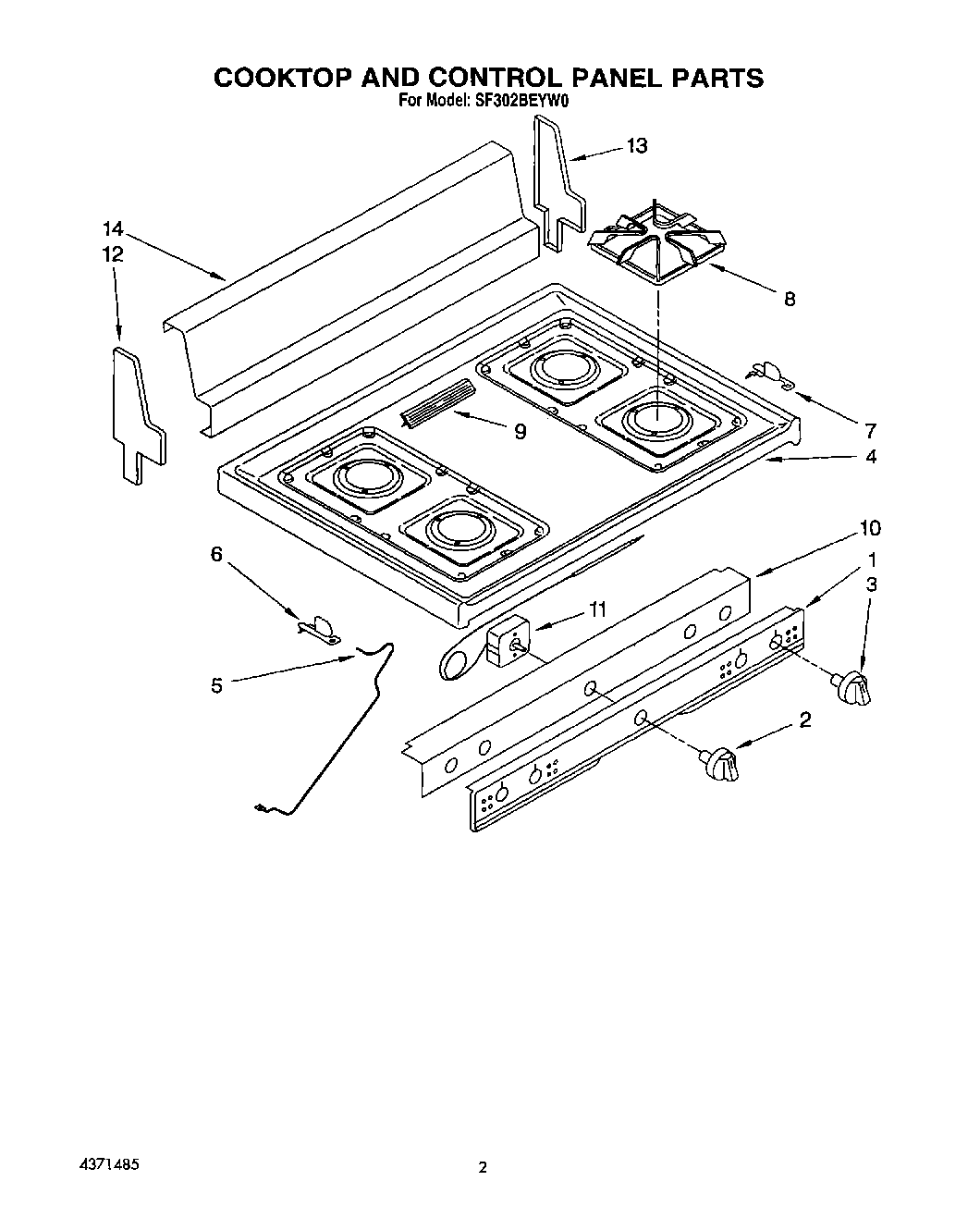 COOKTOP AND CONTROL PANEL PARTS
For Model: SF302BEYW0

13
14
12
8
7
9
4
10
6
1
3
11
5
2

4371485

2