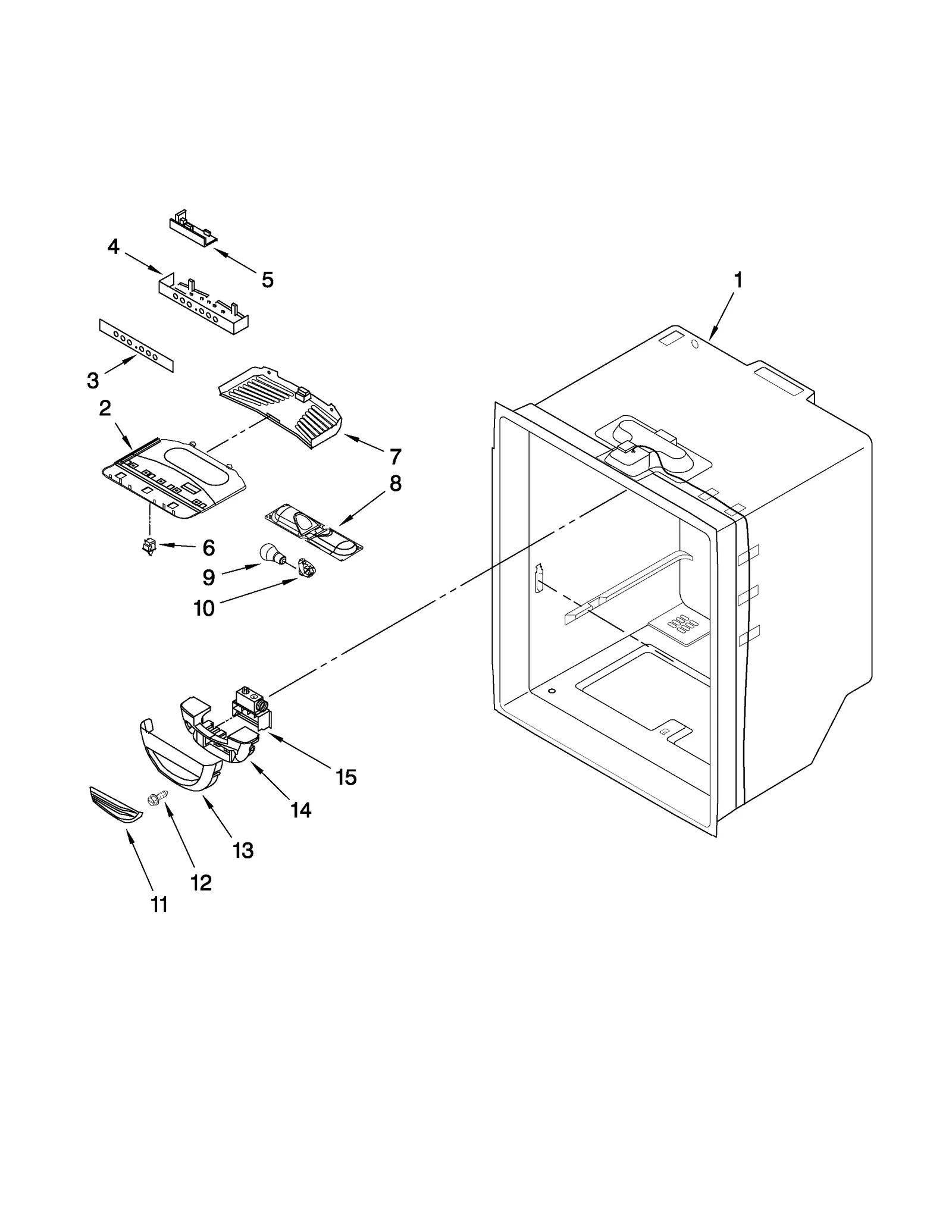 4
5
1
3
2
7
8
6
9
10
15
14
13
12
11