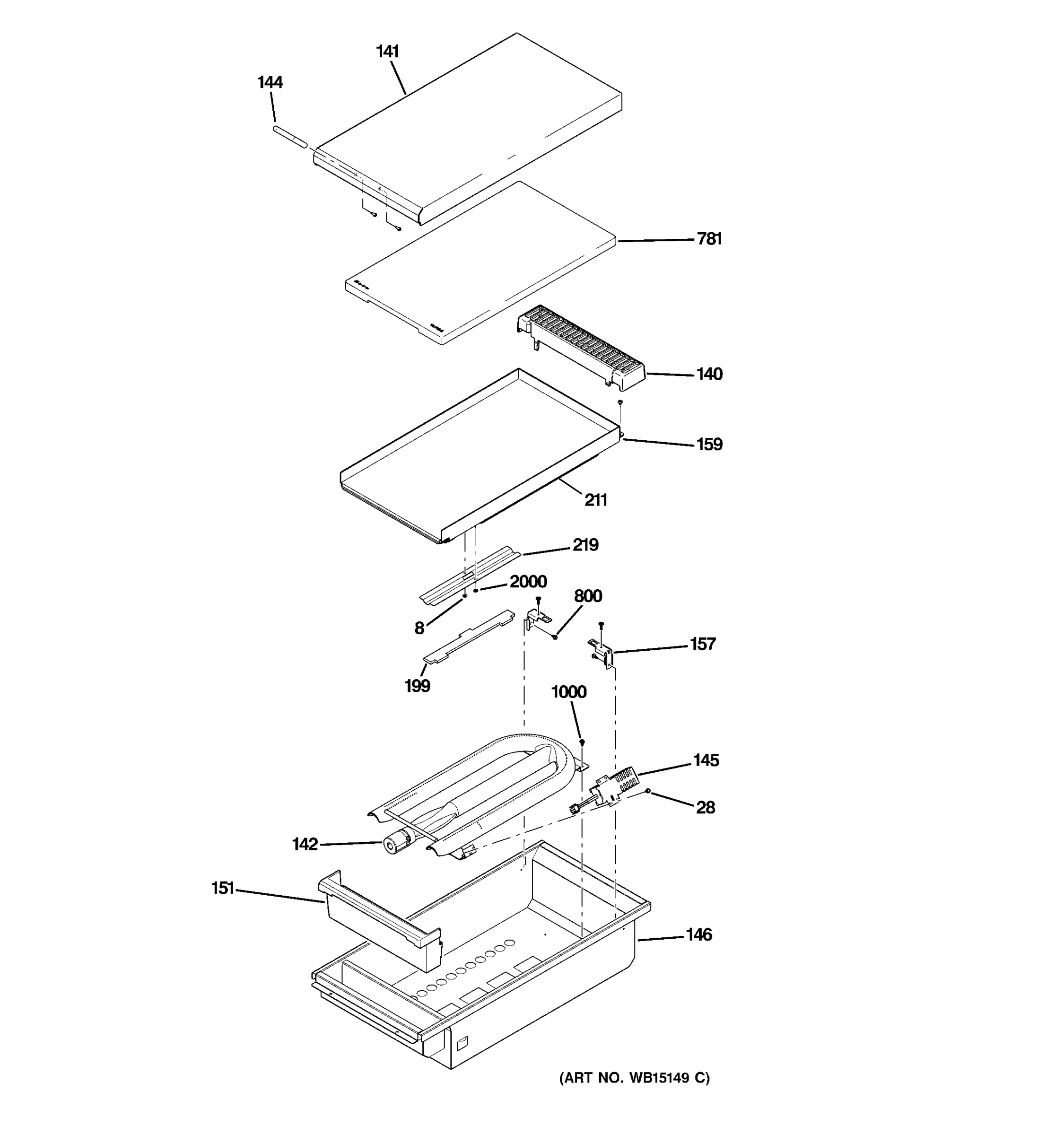 141
144
781
140
159
211
219
2000
800
8
157
199
1000
145
28
142
151
146
(ART NO. WB15149 C)