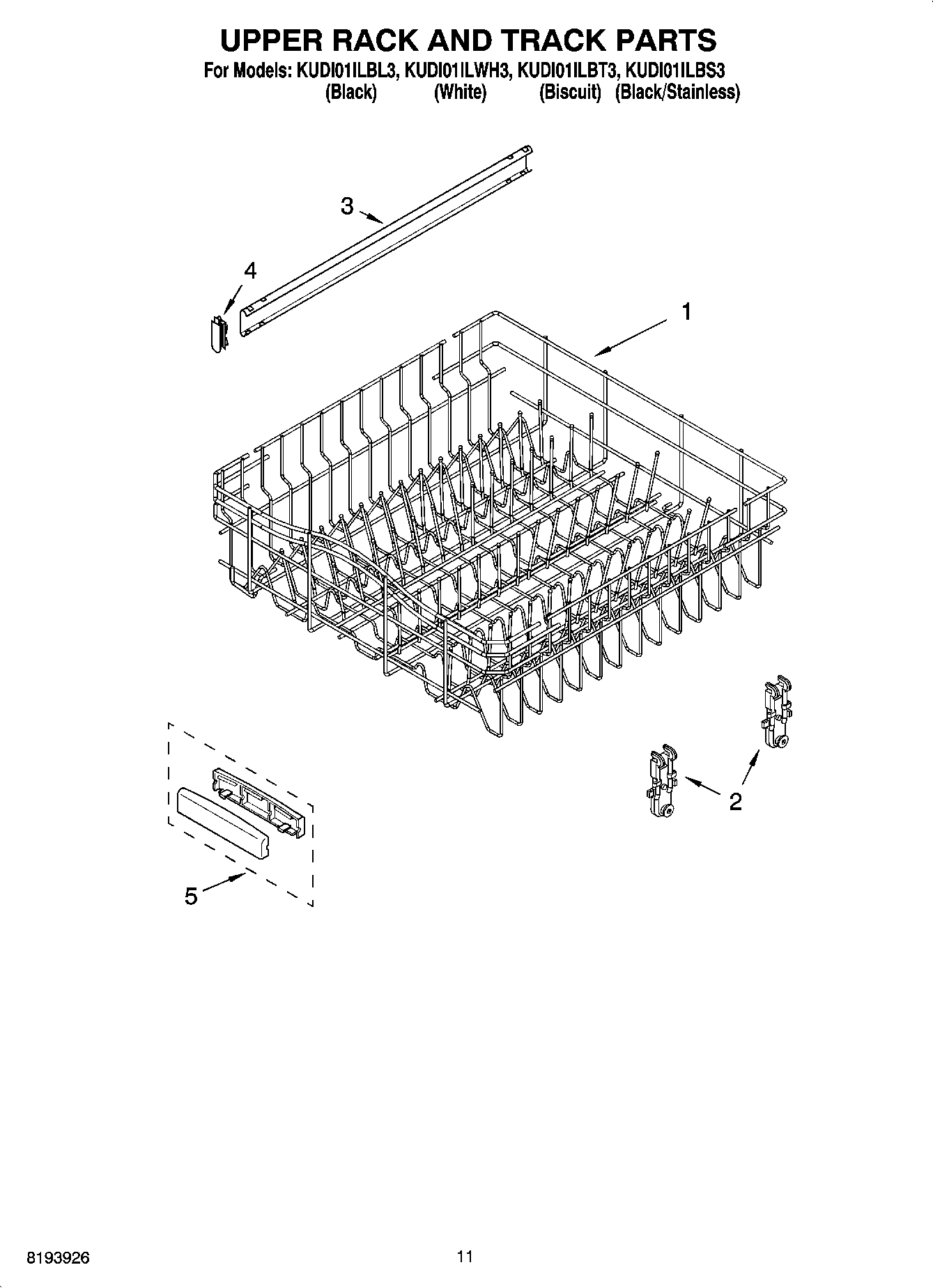 UPPER RACK AND TRACK PARTS
For Models: KUDI01ILBL3, KUDI01ILWH3, KUDI01ILBT3, KUDI01ILBS3
(Black) (White) (Biscuit) (Black/Stainless)

3

4

1

2

5

8193926

11