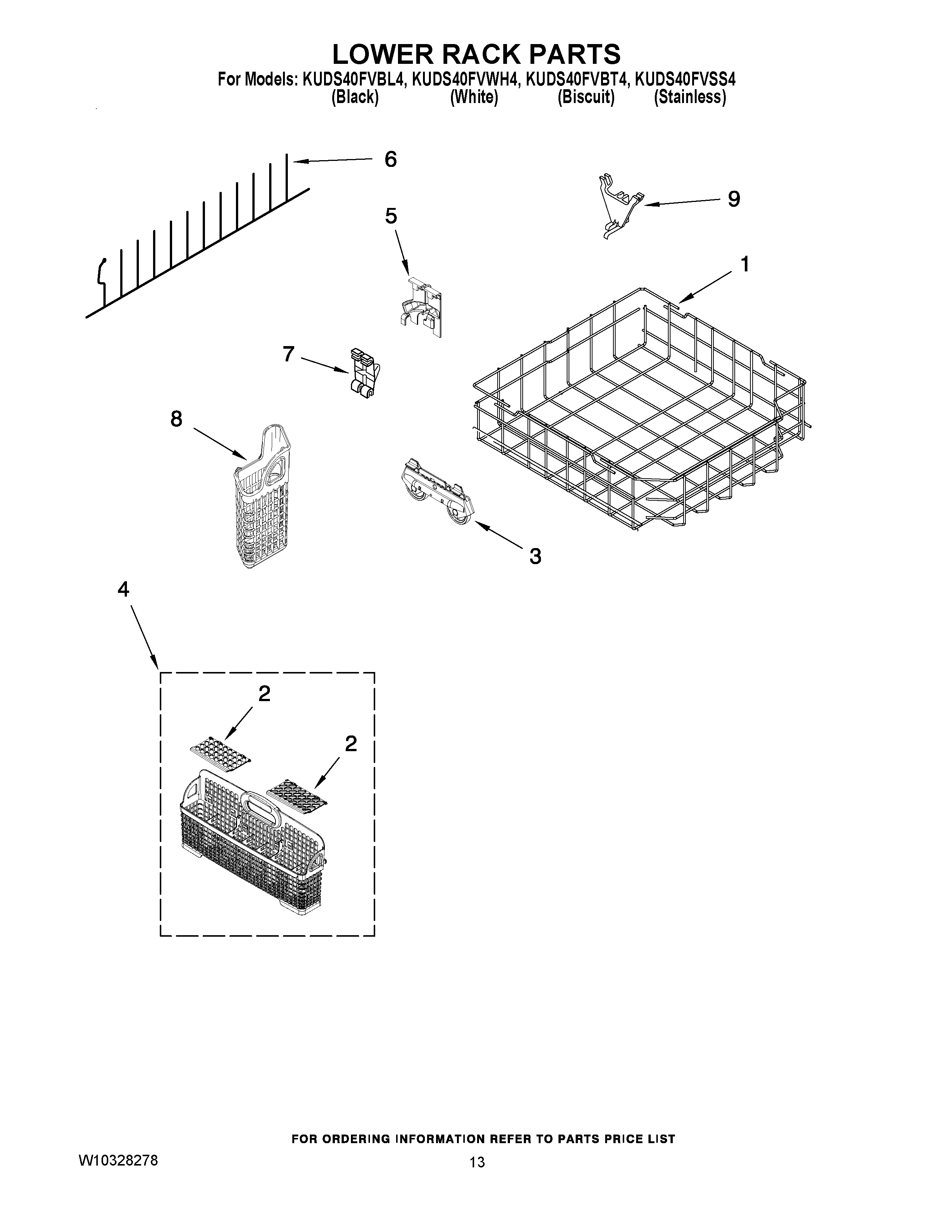 LOWER RACK PARTS

For Models: KUDS40FVBL4, KUDS40FVWH4, KUDS40FVBT4, KUDS40FVSS4
(Black) (White) (Biscuit) (Stainless)

6

9

5

1

7

8

3

4

2

2

FOR ORDERING INFORMATION REFER TO PARTS PRICE LIST

W10328278

13