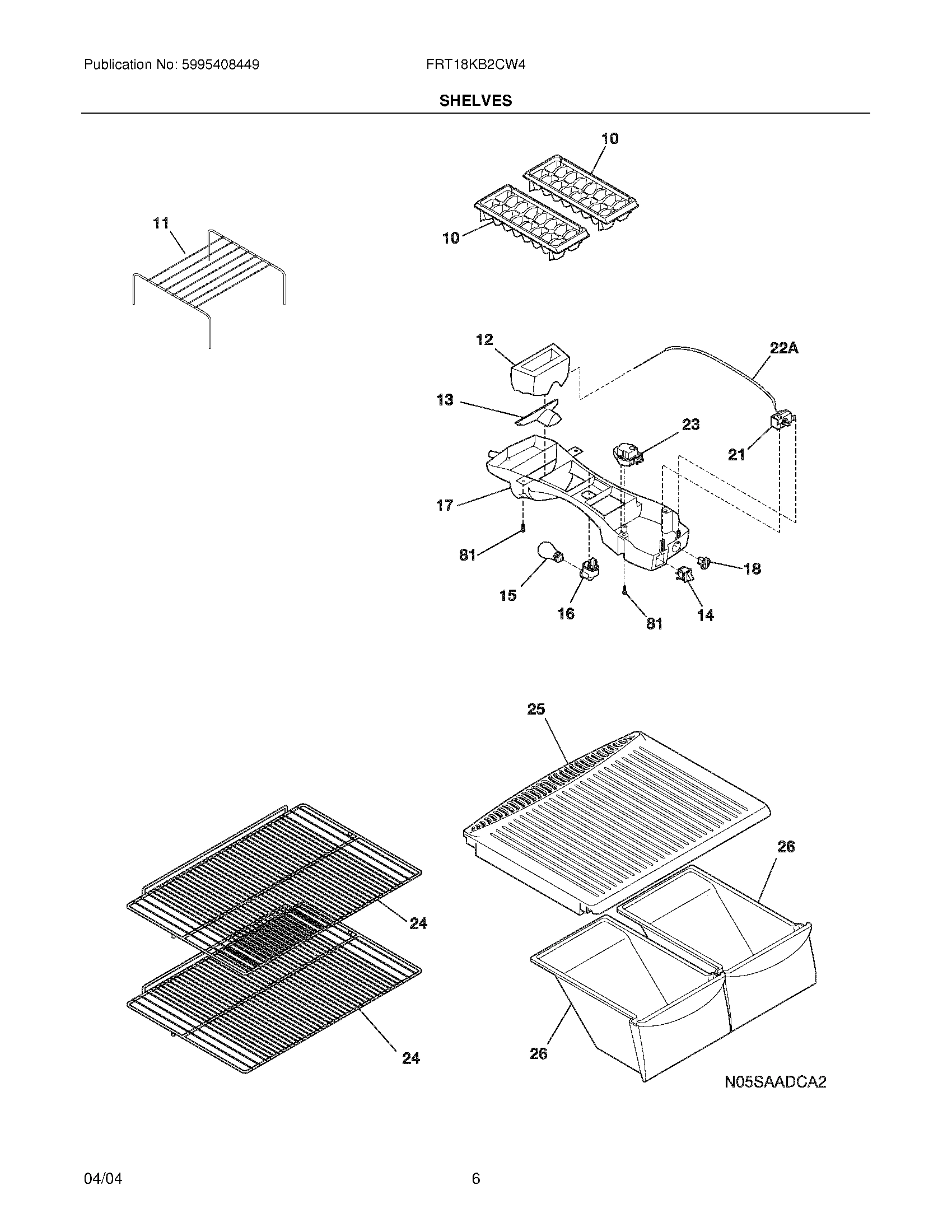 Publication No: 5995408449

FRT18KB2CW4

SHELVES

10

11

10

12

22A

13

23

21

17

81

18

15

16

81

14

25

26

24

24

26

N05SAADCA2

04/04

6