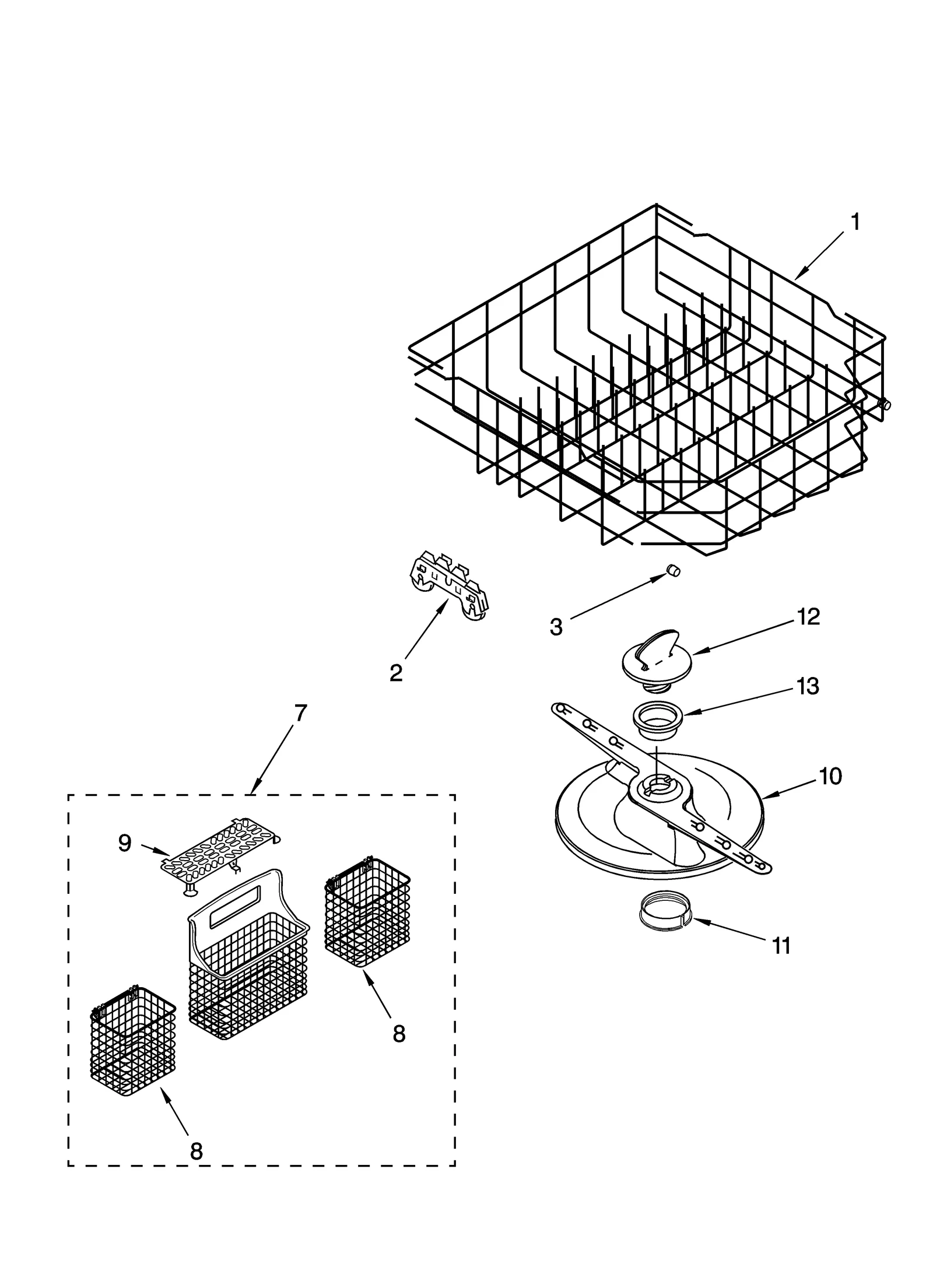 1

3

12

2

13

7

10

9

11

8

8