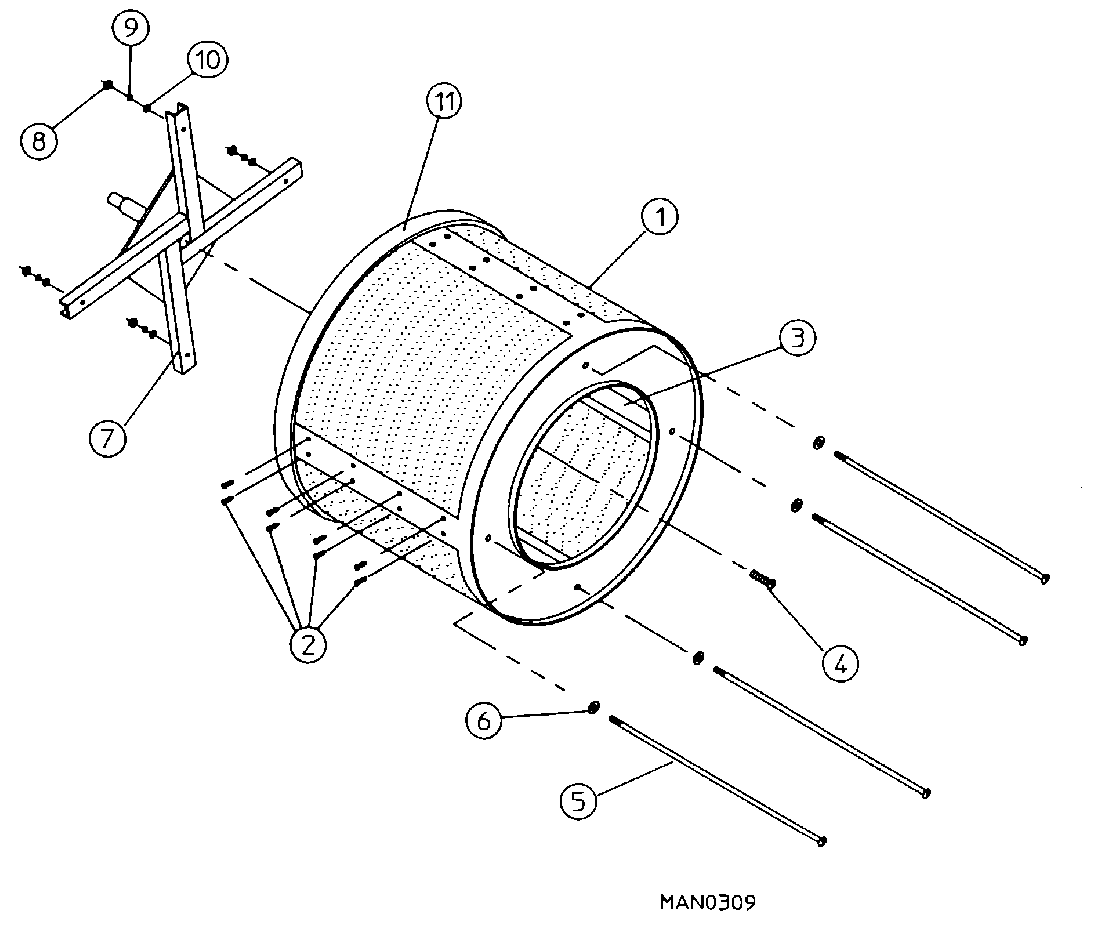 9
10
8
11
1
3
7
2
4
6
5
MAN0309