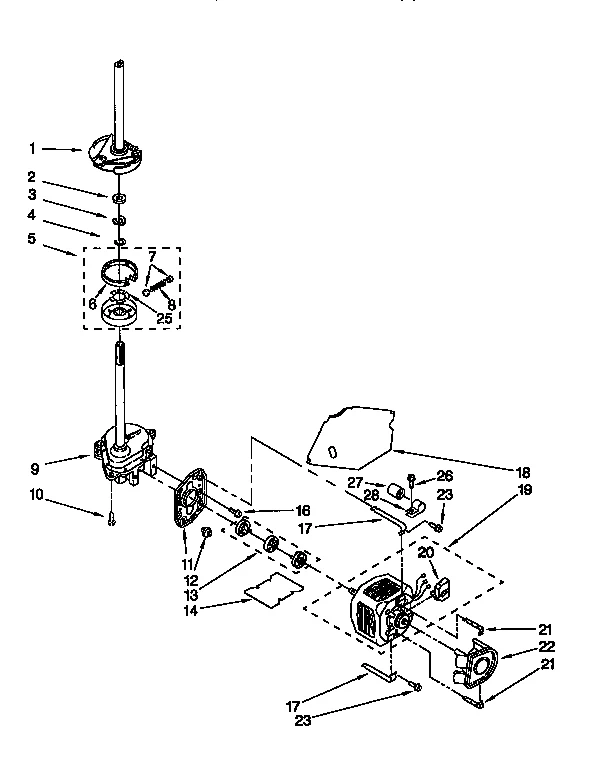 1
2
3
4
5
7
6
8
25
9
10
11
12
13
14
16
17
18
27
26
28
23
19
20
21
22
21
17
23