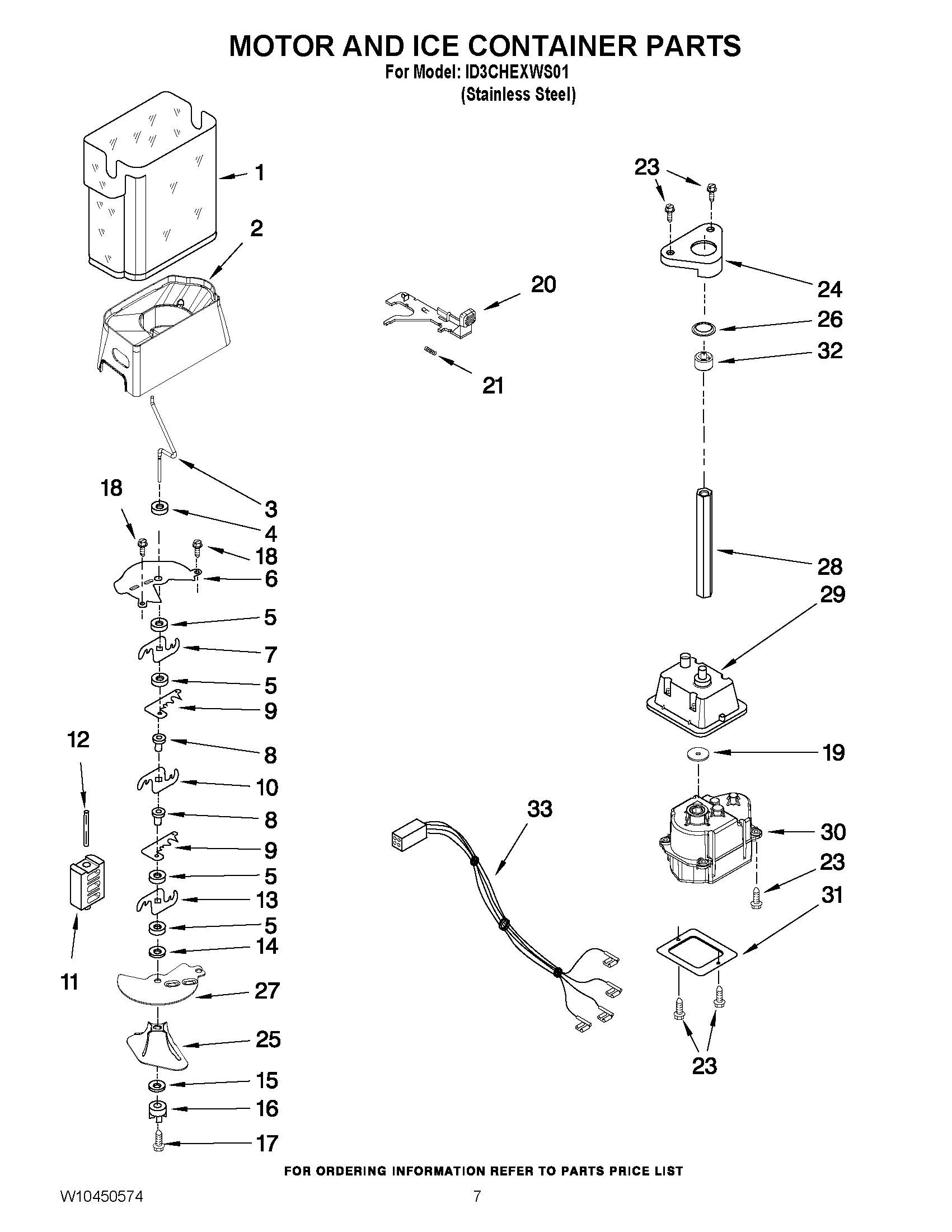 MOTOR AND ICE CONTAINER PARTS
For Model: ID3CHEXWS01
(Stainless Steel)

1
2
3
18
4
18
6
5
7
5
9
12
8
10
8
9
5
13
5
14
11
27
25
15
16
17

20
21
33

23
24
26
32
28
29
19
30
23
31
23

FOR ORDERING INFORMATION REFER TO PARTS PRICE LIST

W10450574
7