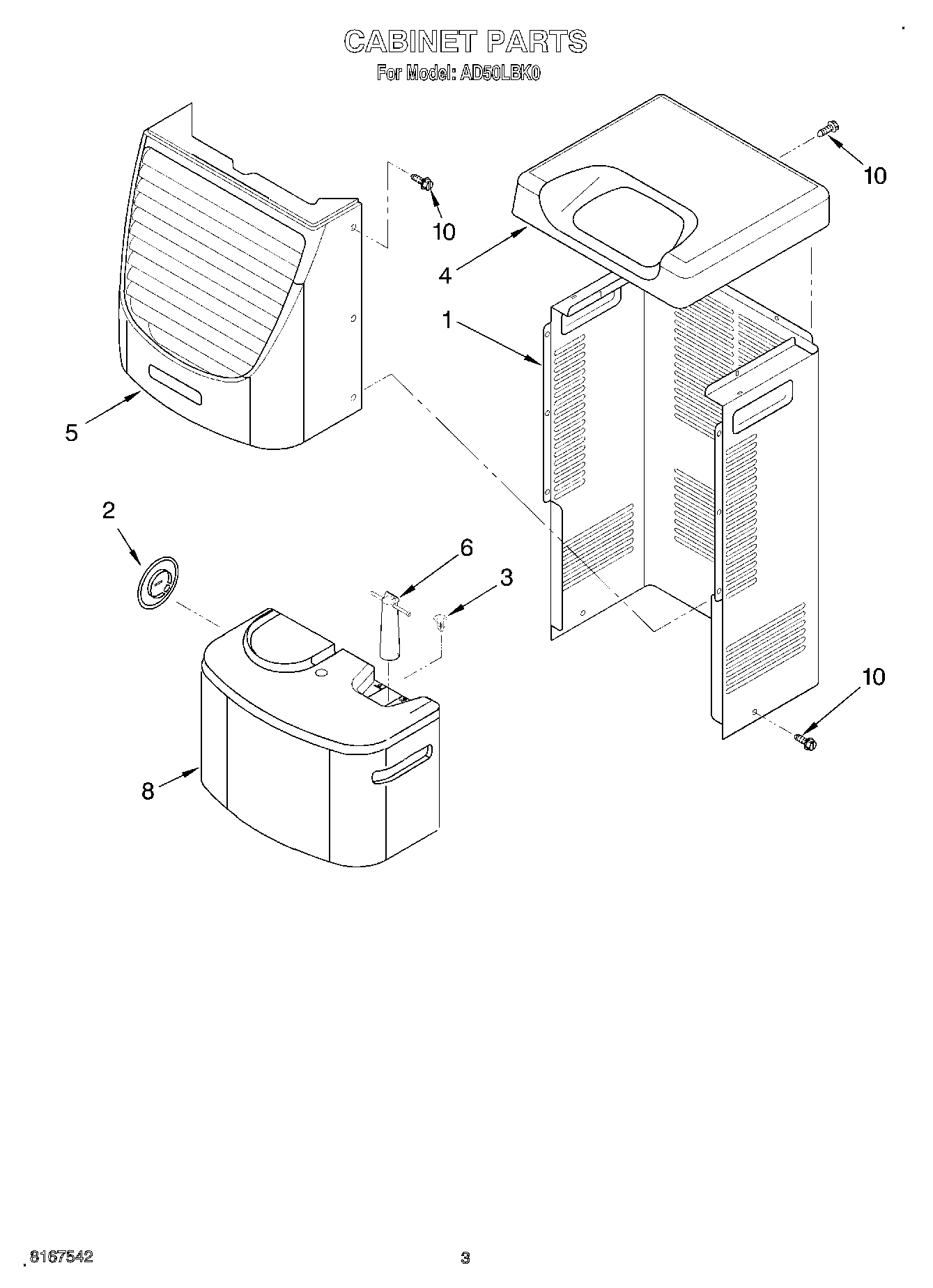 CABINET PARTS
For Model: AD50LBK0

10
10
4
1
5
2
6
3
10
8

8167542
3