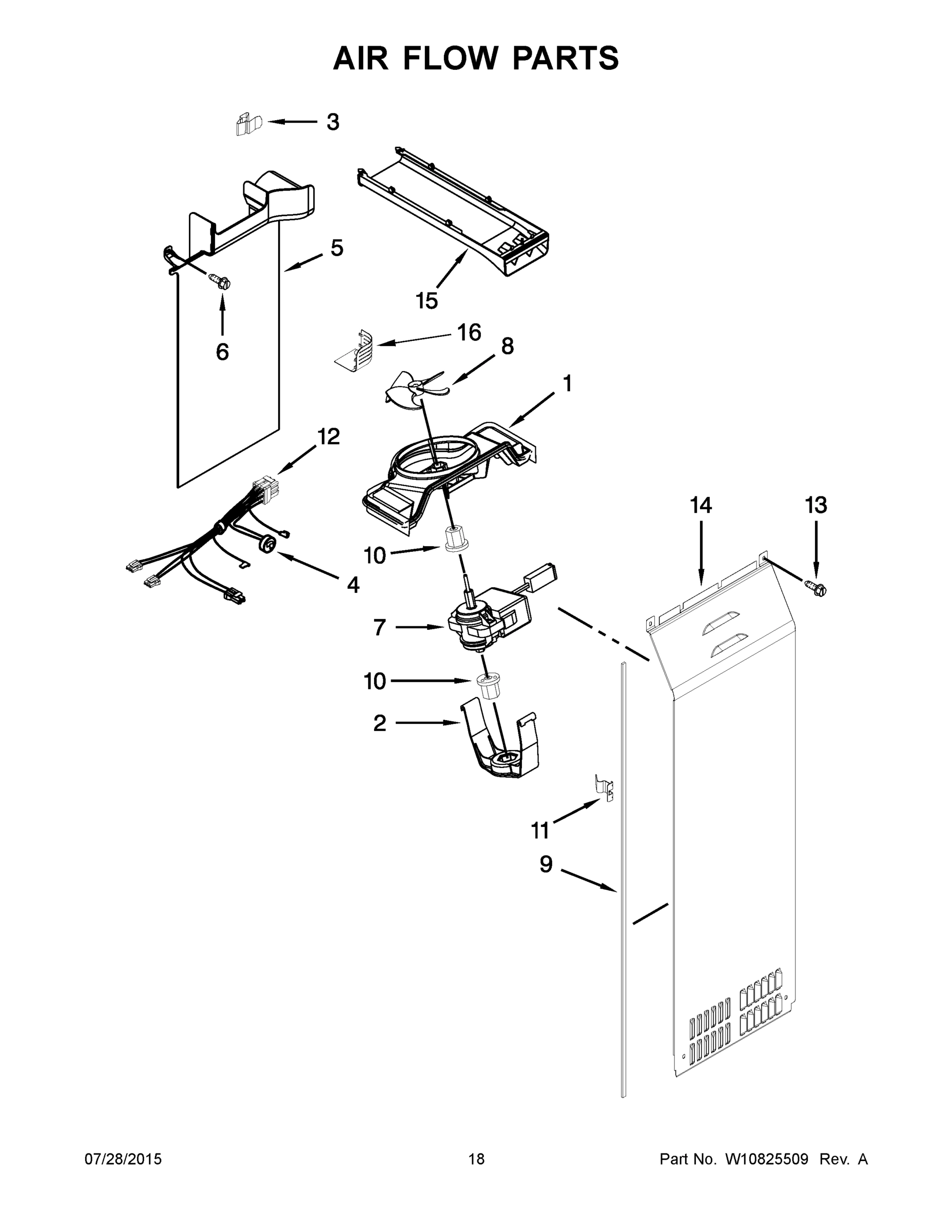 AIR FLOW PARTS

3
5
15
6
16
8
1
12
14
13
10
4
7
10
2
11
9

07/28/2015

18

Part No. W10825509 Rev. A