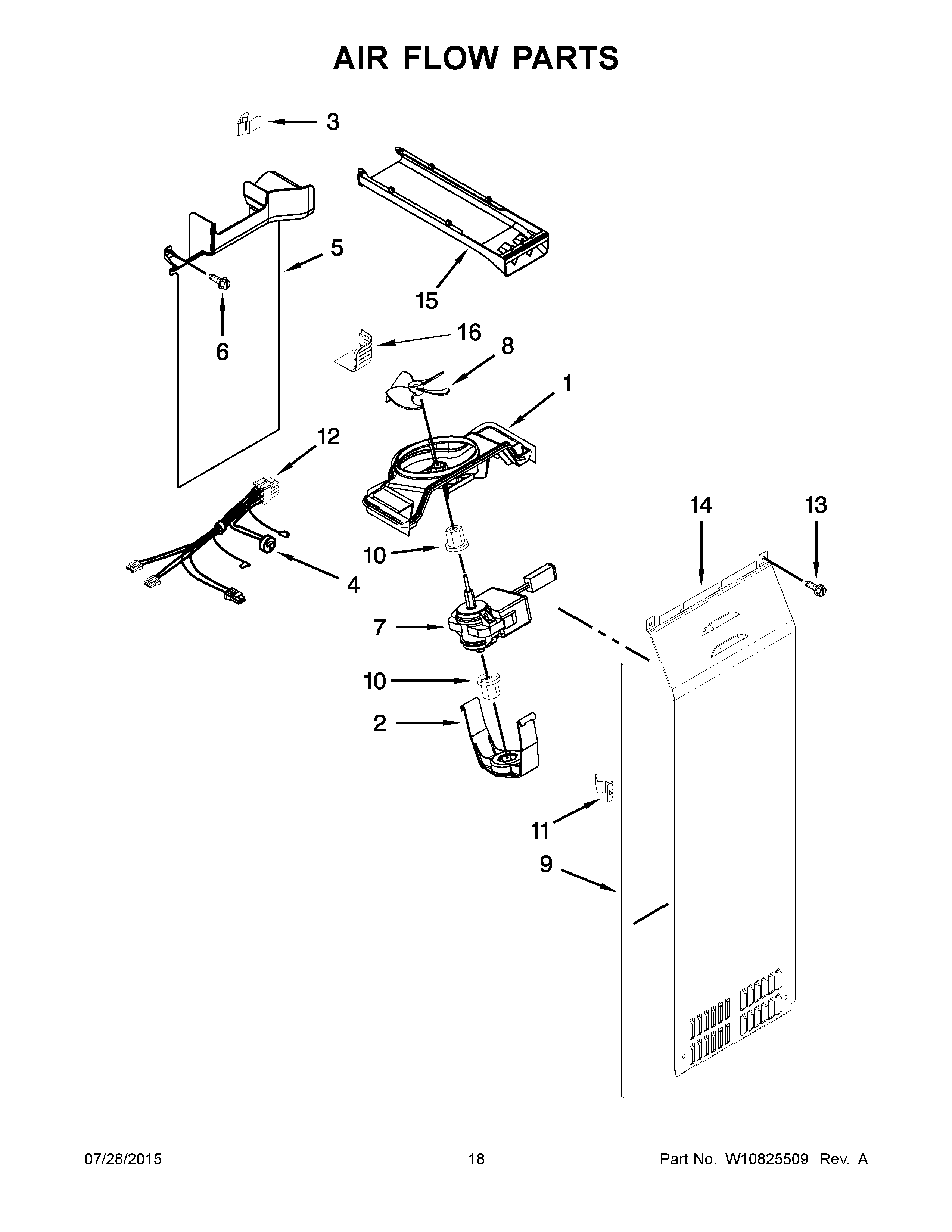 AIR FLOW PARTS

3

5

15

6

16

8

1

12

14

13

10

4

7

10

2

11

9

07/28/2015

18

Part No. W10825509 Rev. A