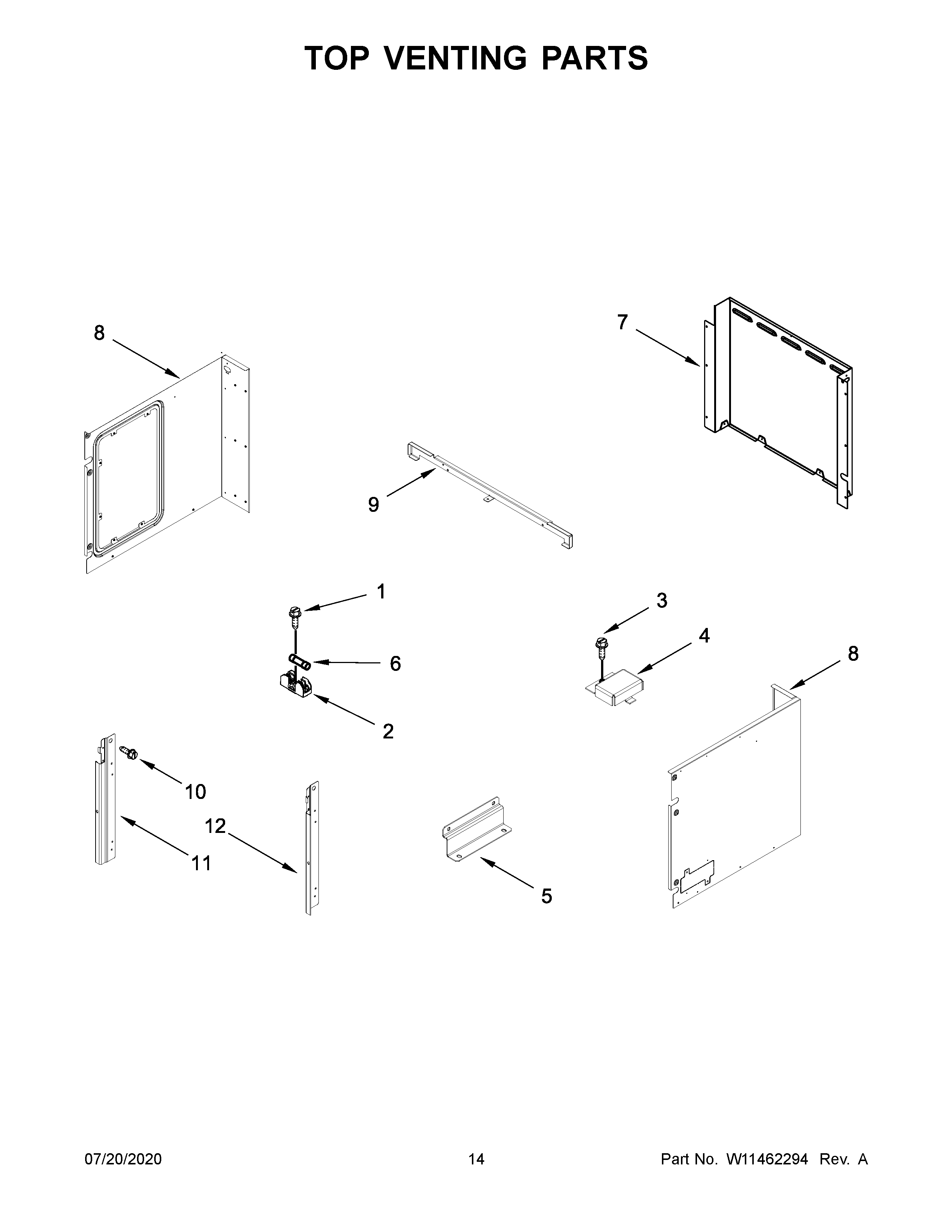 TOP VENTING PARTS

8

7

9

1

3

4

6

8

2

10

12

11

5

07/20/2020

14

Part No. W11462294 Rev. A