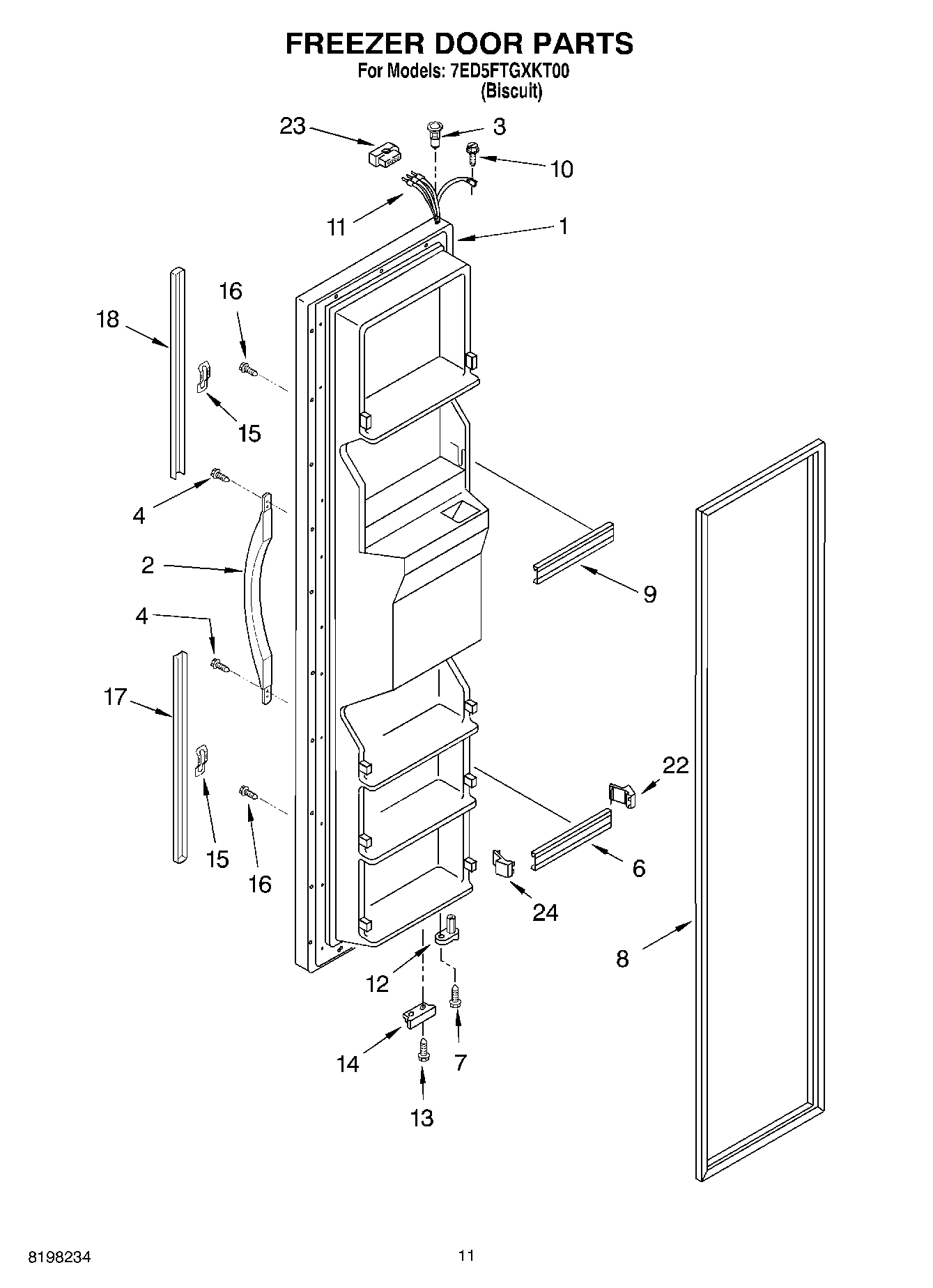 FREEZER DOOR PARTS
For Models: 7ED5FTGXKT00
(Biscuit)

23
3
10
11
1
16
18
15
4
2
9
4
17
22
15
16
6
24
8
12
14
7
13

8198234
11