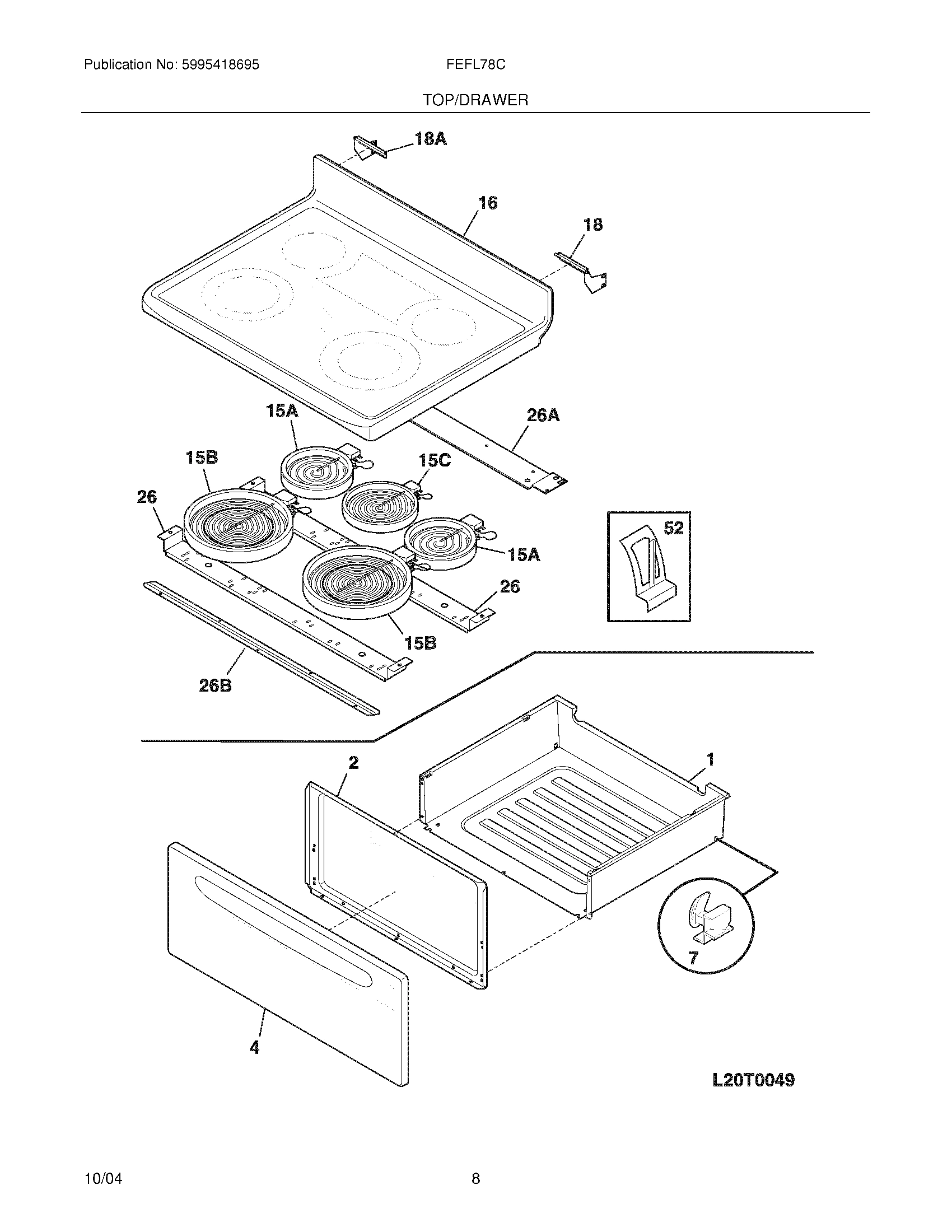 Publication No: 5995418695

FEFL78C

TOP/DRAWER

18A

16

18

15A

26A

15B

15C

26

52

15A

26

15B

26B

2

1

7

4

L20T0049

10/04

8