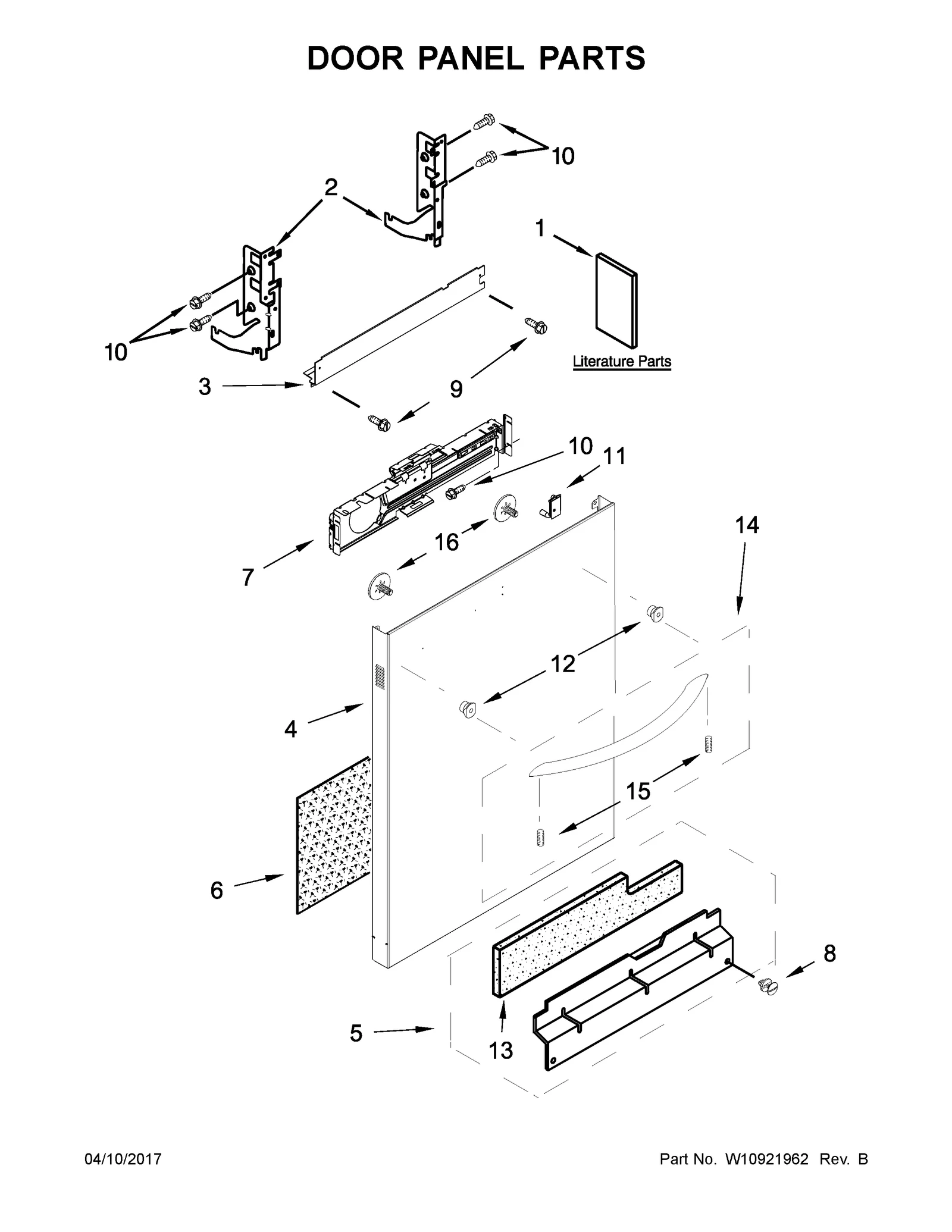 DOOR PANEL PARTS

10
2
1
10
Literature Parts
3
9
10
11
14
16
7
12
4
15
6
8
5
13

04/10/2017

Part No. W10921962 Rev. B