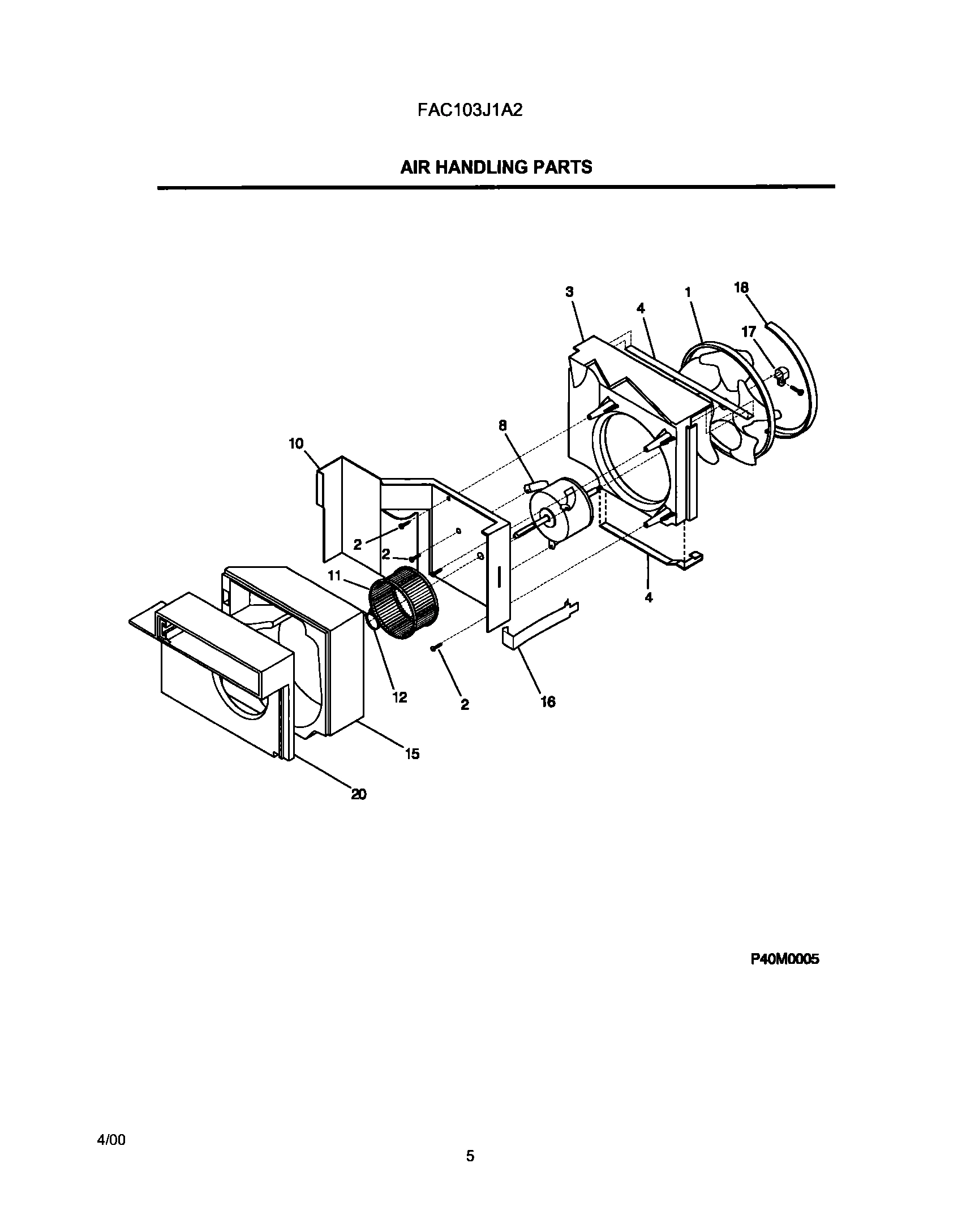 FAC103J1A2

AIR HANDLING PARTS

3
4
1
18
17
8
10
2
2
11
4
12
2
16
15
20

P40M0005

4/00

5