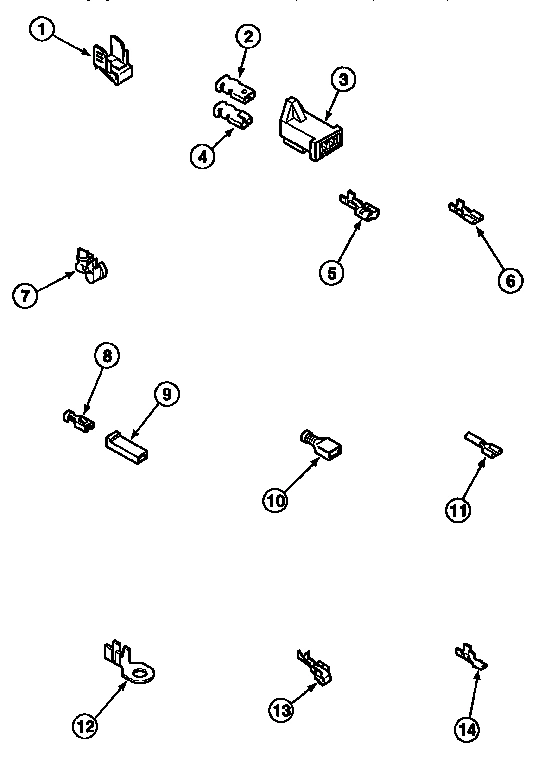 1
2
3
4
5
6
7
8
9
10
11
12
13
14