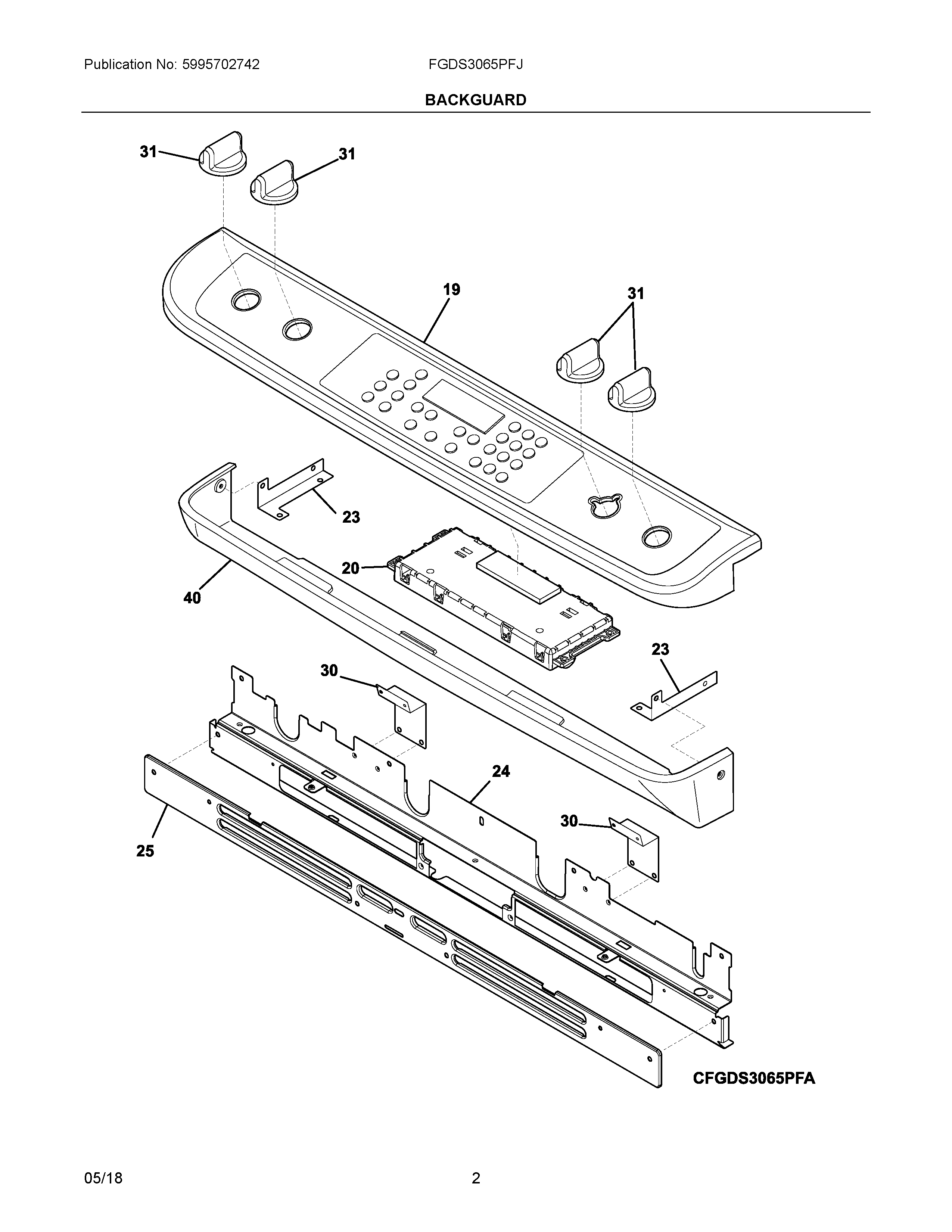 Publication No: 5995702742

FGDS3065PFJ

BACKGUARD

31

31

19

31

23

20

40

23

30

24

30

25

CFGDS3065PFA

05/18

2