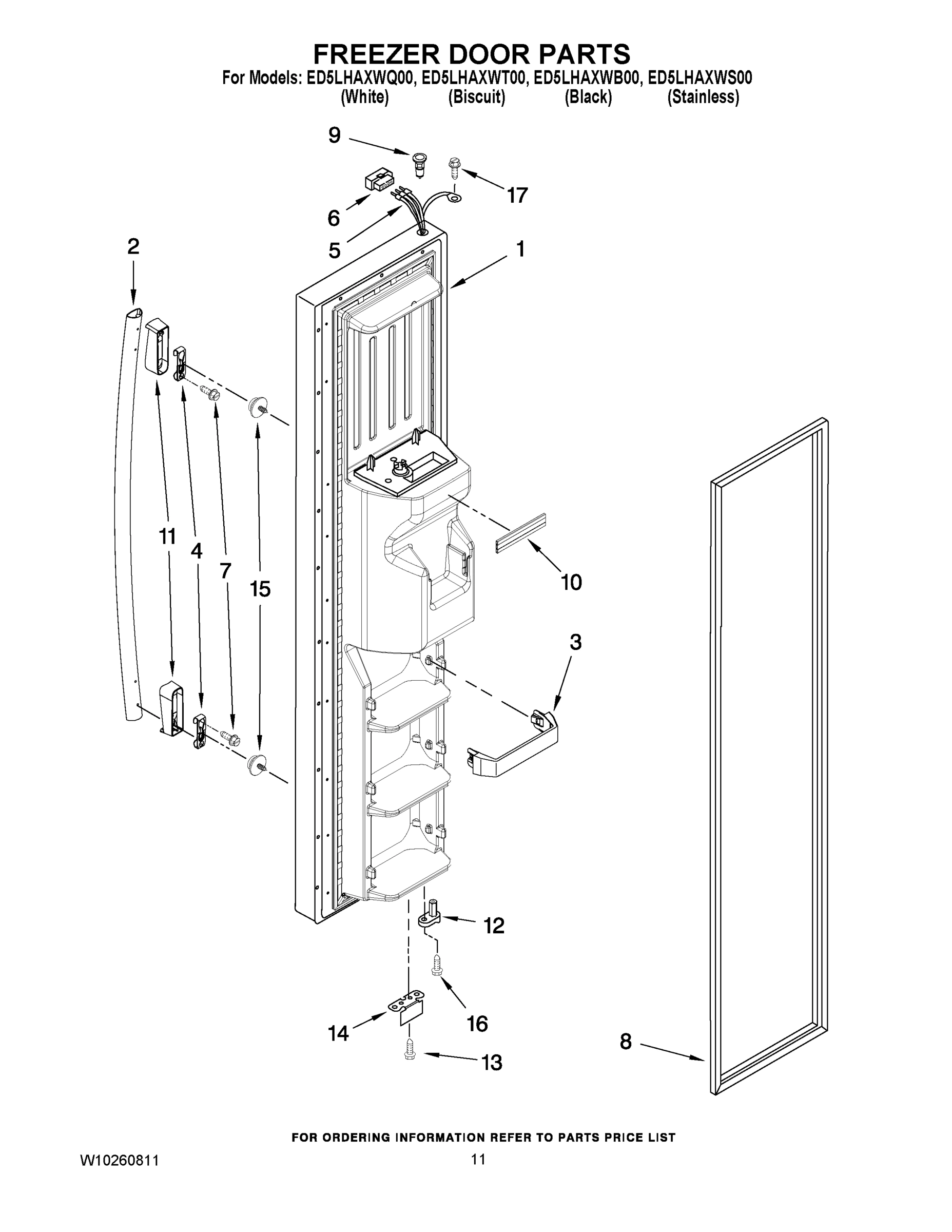 FREEZER DOOR PARTS
For Models: ED5LHAXWQ00, ED5LHAXWT00, ED5LHAXWB00, ED5LHAXWS00
(White) (Biscuit) (Black) (Stainless)

9
17
6
5
2
1
11
4
7
15
10
3
12
16
14
13
8

FOR ORDERING INFORMATION REFER TO PARTS PRICE LIST

W10260811
11