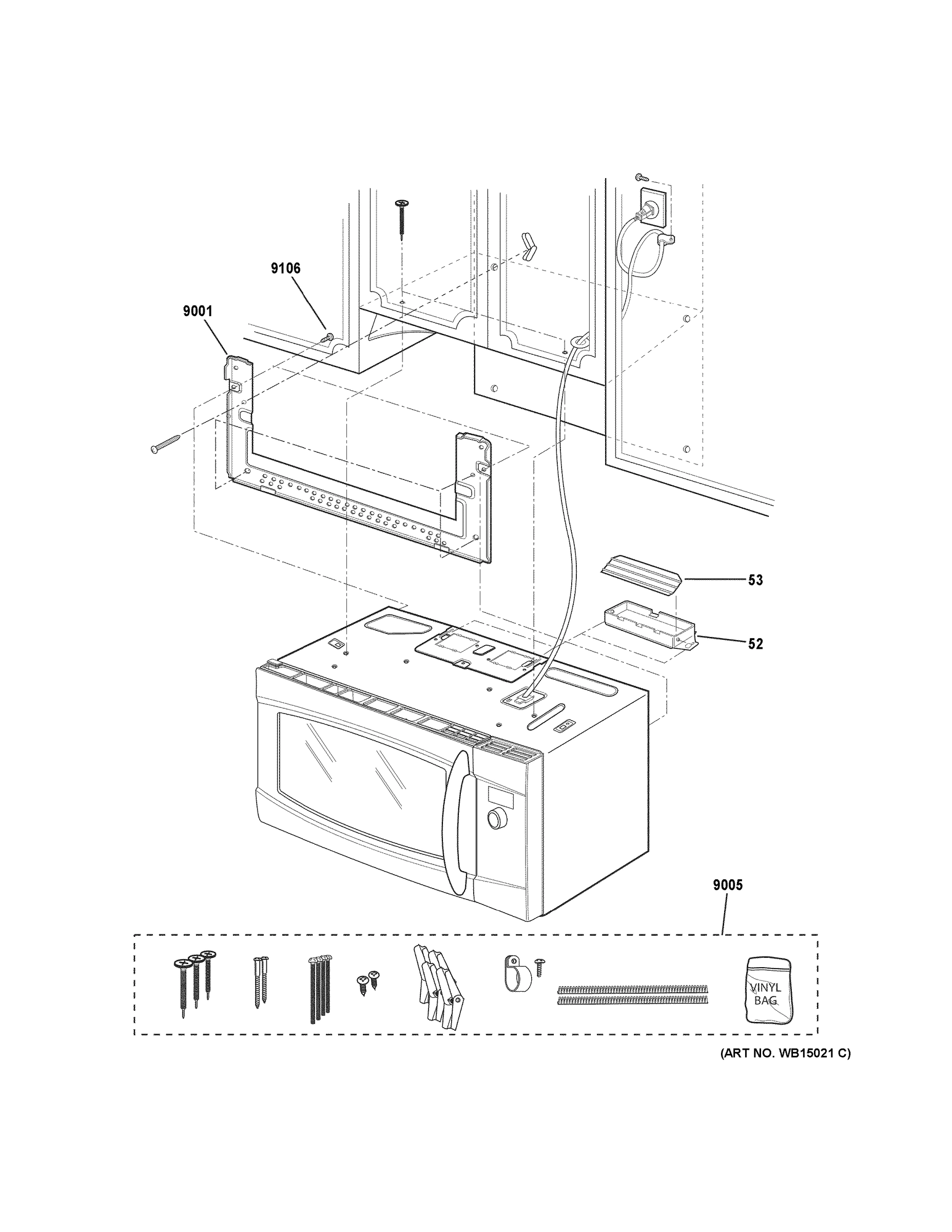 9106

9001

53

52

9005

VINYL BAG

(ART NO. WB15021 C)