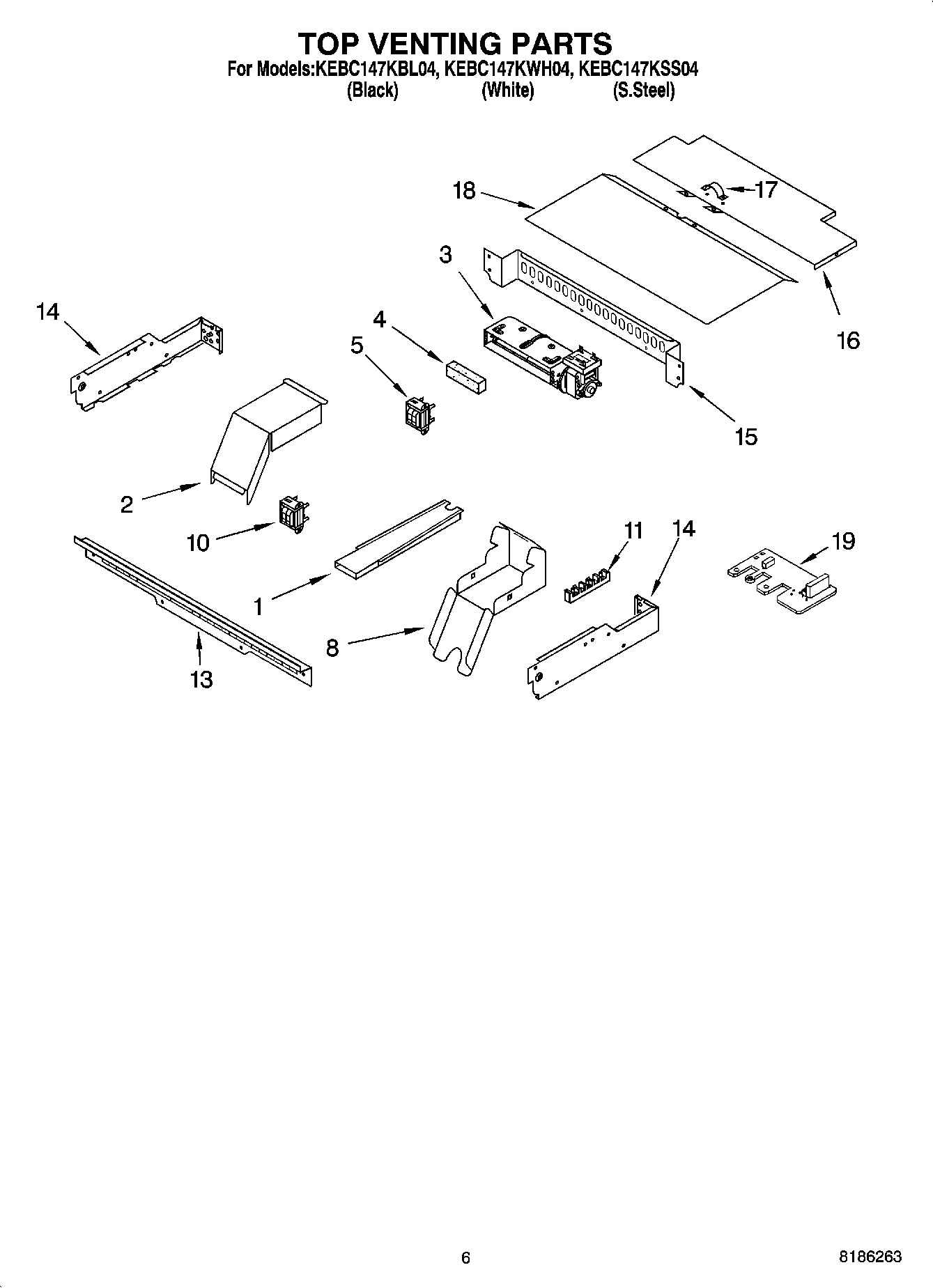 TOP VENTING PARTS
For Models:KEBC147KBL04, KEBC147KWH04, KEBC147KSS04
(Black) (White) (S.Steel)

18
17
3
16
14
4
5
15
2
10
11
14
19
1
8
13

6
8186263