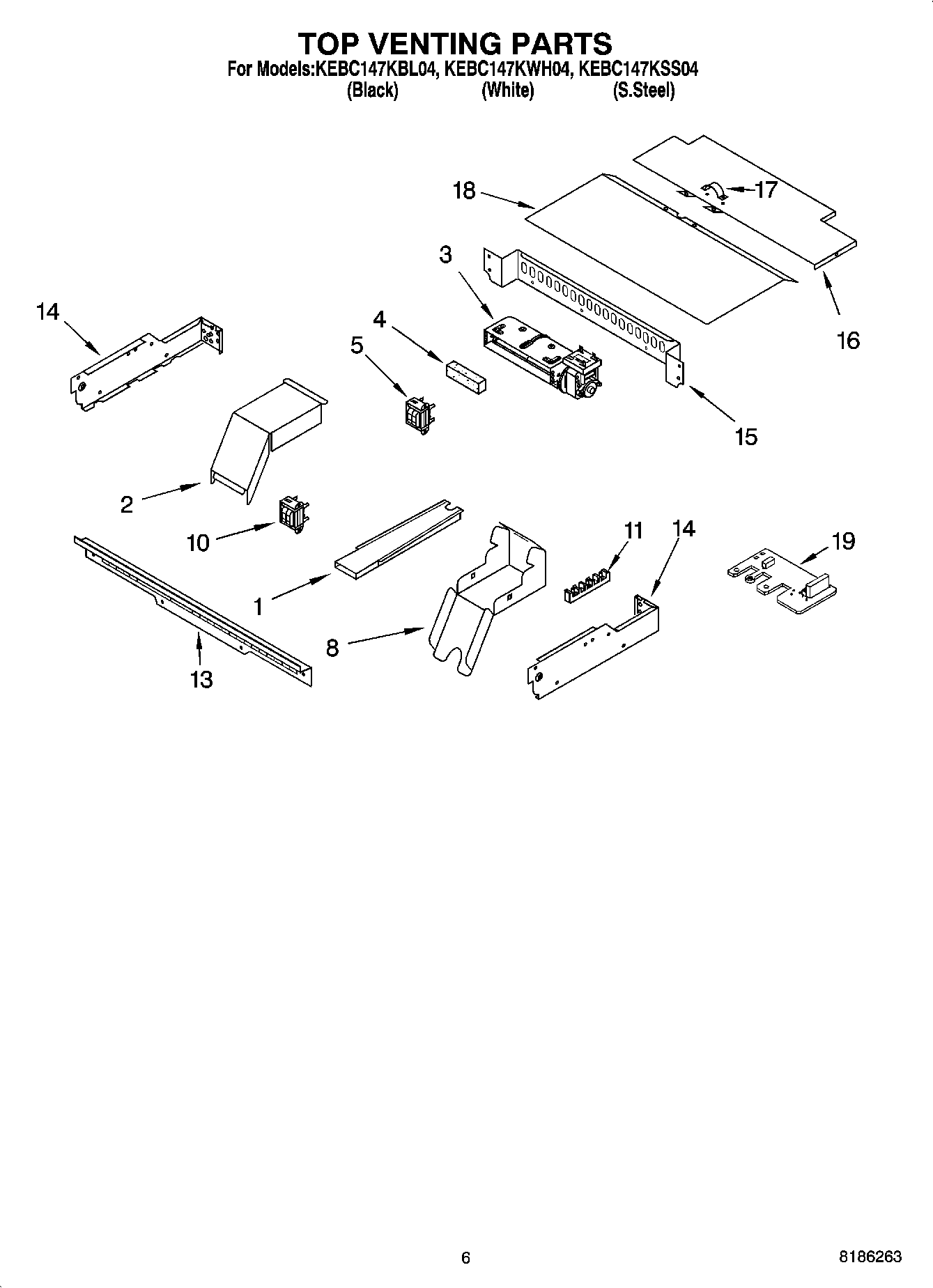 TOP VENTING PARTS
For Models:KEBC147KBL04, KEBC147KWH04, KEBC147KSS04
(Black) (White) (S.Steel)

18
17
3
16
14
4
5
15
2
10
11
14
19
1
8
13

6
8186263