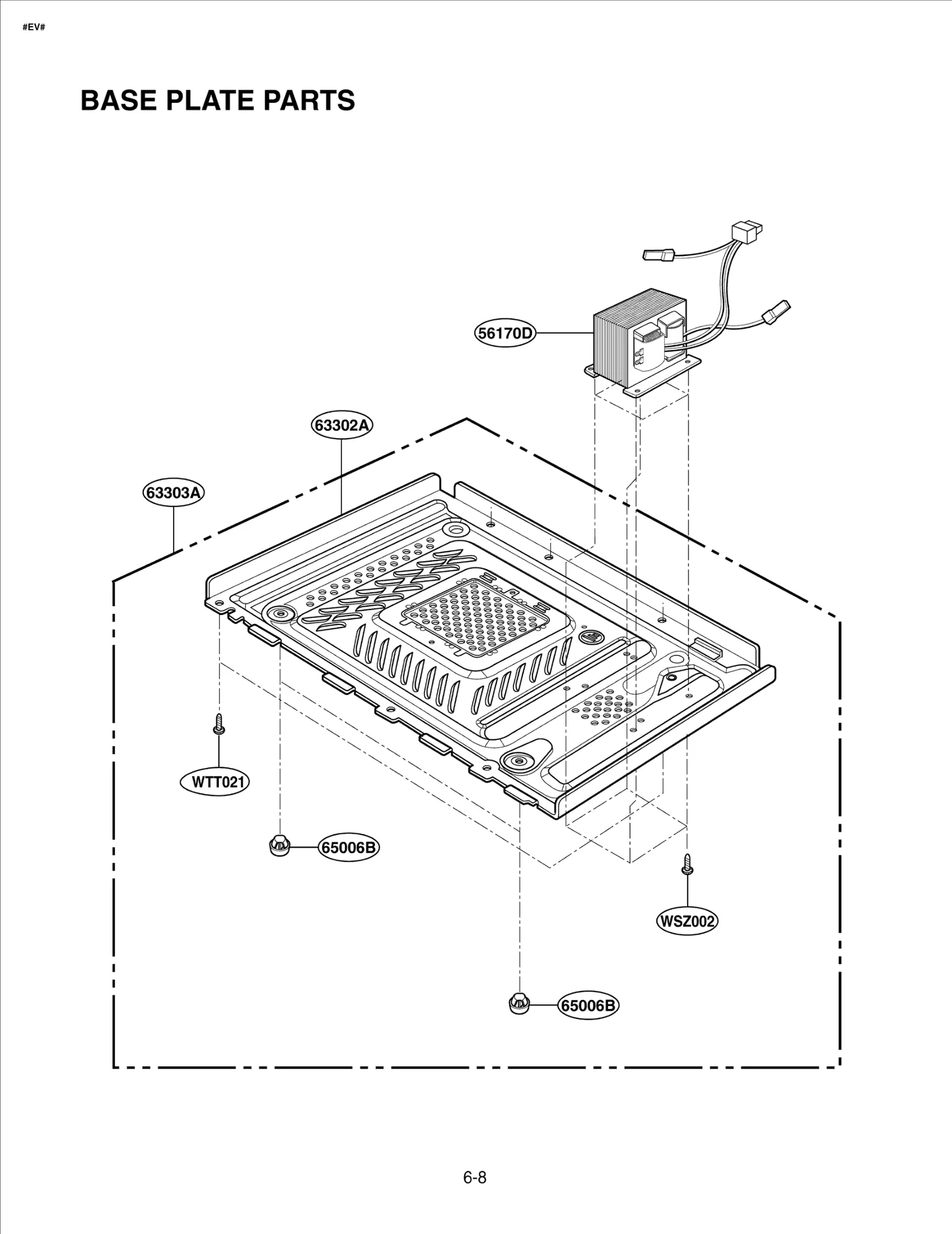 #EV#

BASE PLATE PARTS

56170D

63302A

63303A

WTT021

65006B

WSZ002

65006B

6-8