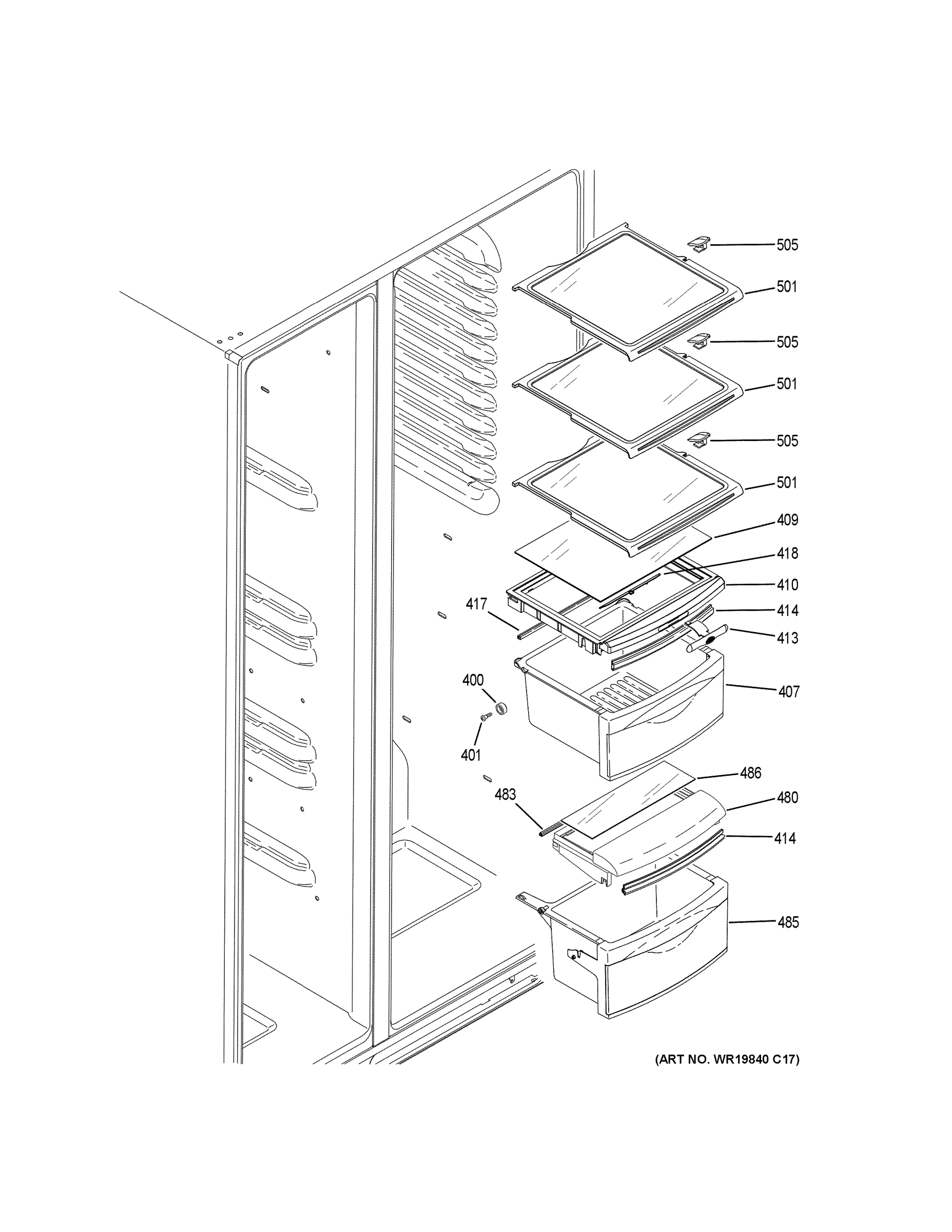 505
501
505
501
505
501
409
418
410
417
414
413
400
407
401
486
483
480
414
485
(ART NO. WR19840 C17)