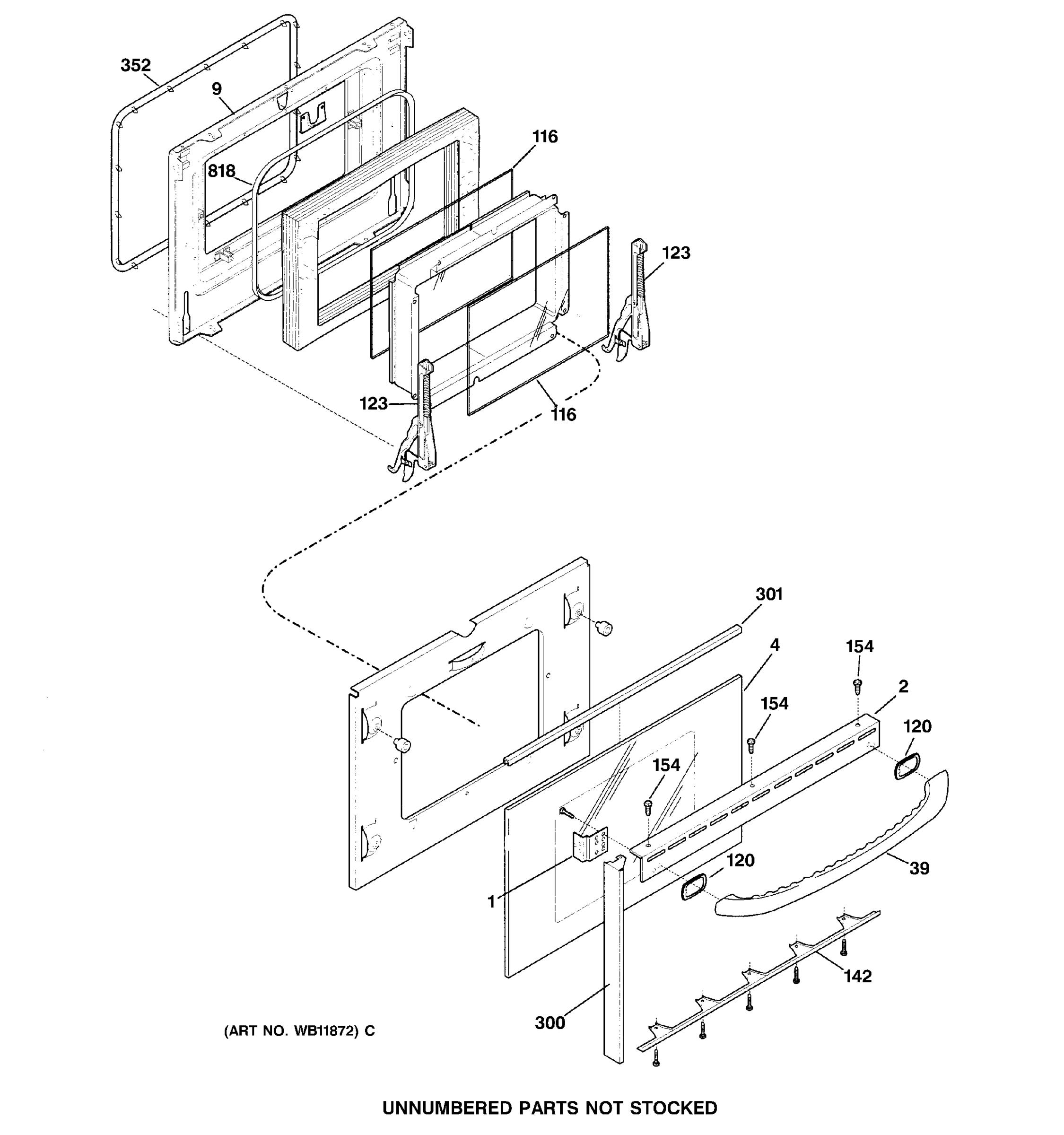 352
9
116
818
123
123
116
301
4
154
2
154
120
154
120
39
1
142
300
(ART NO. WB11872) C

UNNUMBERED PARTS NOT STOCKED