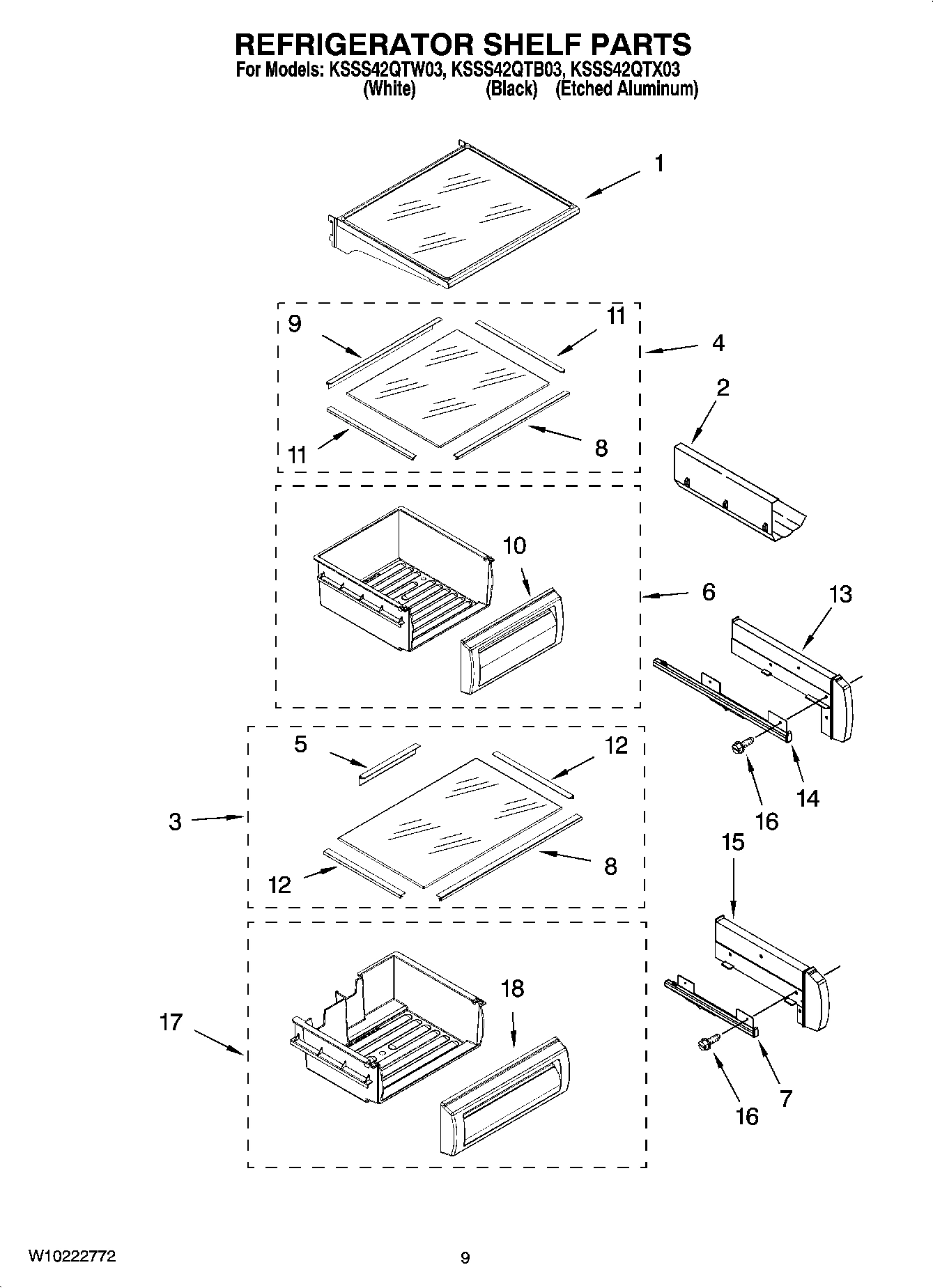 REFRIGERATOR SHELF PARTS
For Models: KSSS42QTW03, KSSS42QTB03, KSSS42QTX03
(White) (Black) (Etched Aluminum)

1
9
11
4
2
11
8
10
6
13
5
12
14
16
3
15
12
8
18
17
7
16

W10222772
9