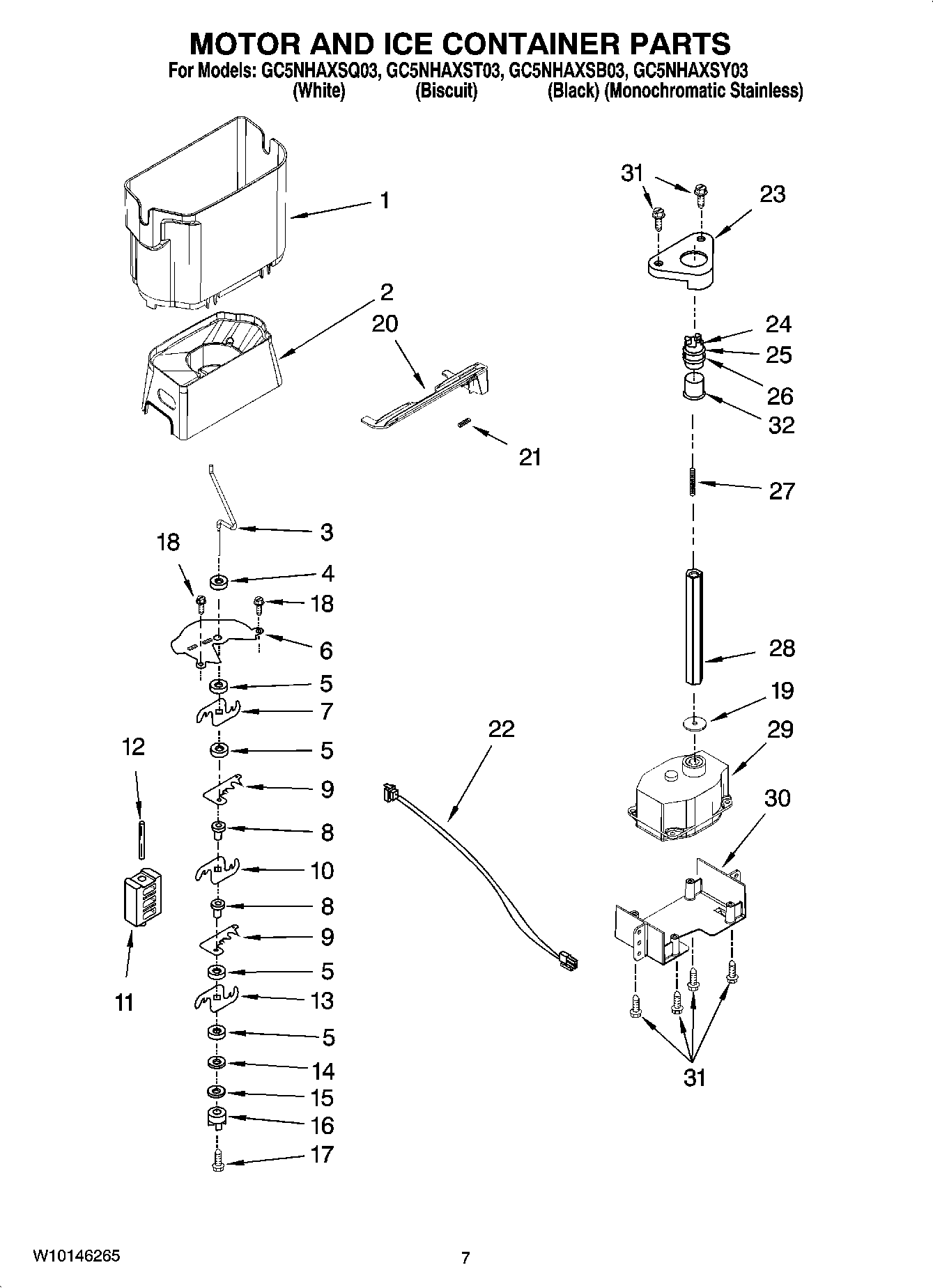 MOTOR AND ICE CONTAINER PARTS
For Models: GC5NHAXSQ03, GC5NHAXST03, GC5NHAXSB03, GC5NHAXSY03
(White) (Biscuit) (Black) (Monochromatic Stainless)

1
2
20
21
3
18
4
18
6
5
7
12
5
9
8
10
8
9
5
11
13
5
14
15
16
17
22
31
23
24
25
26
32
27
28
19
29
30
31

W10146265
7