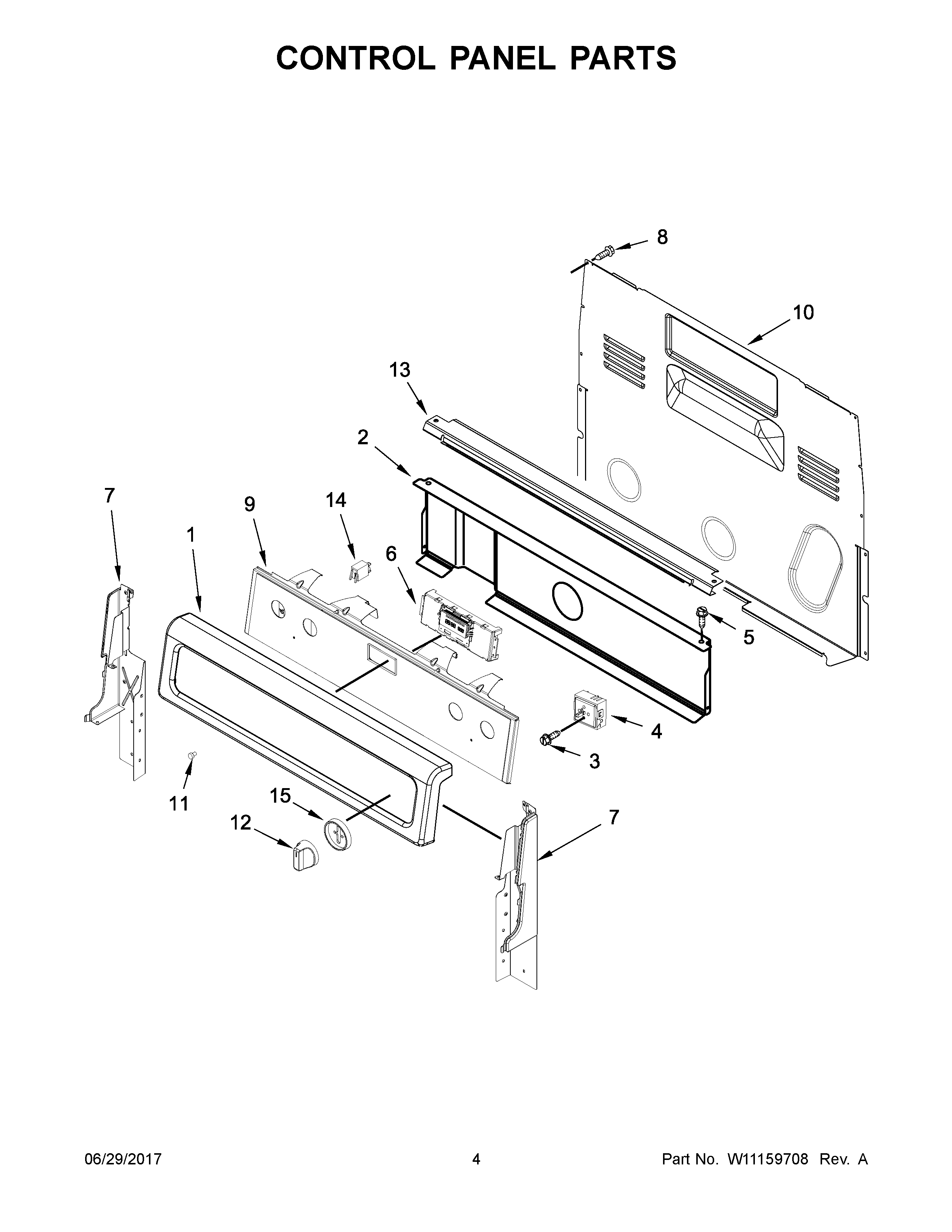 CONTROL PANEL PARTS

8

10

13

2

7

9

14

1

6

5

4

3

11

15

12

7

06/29/2017

4

Part No. W11159708 Rev. A