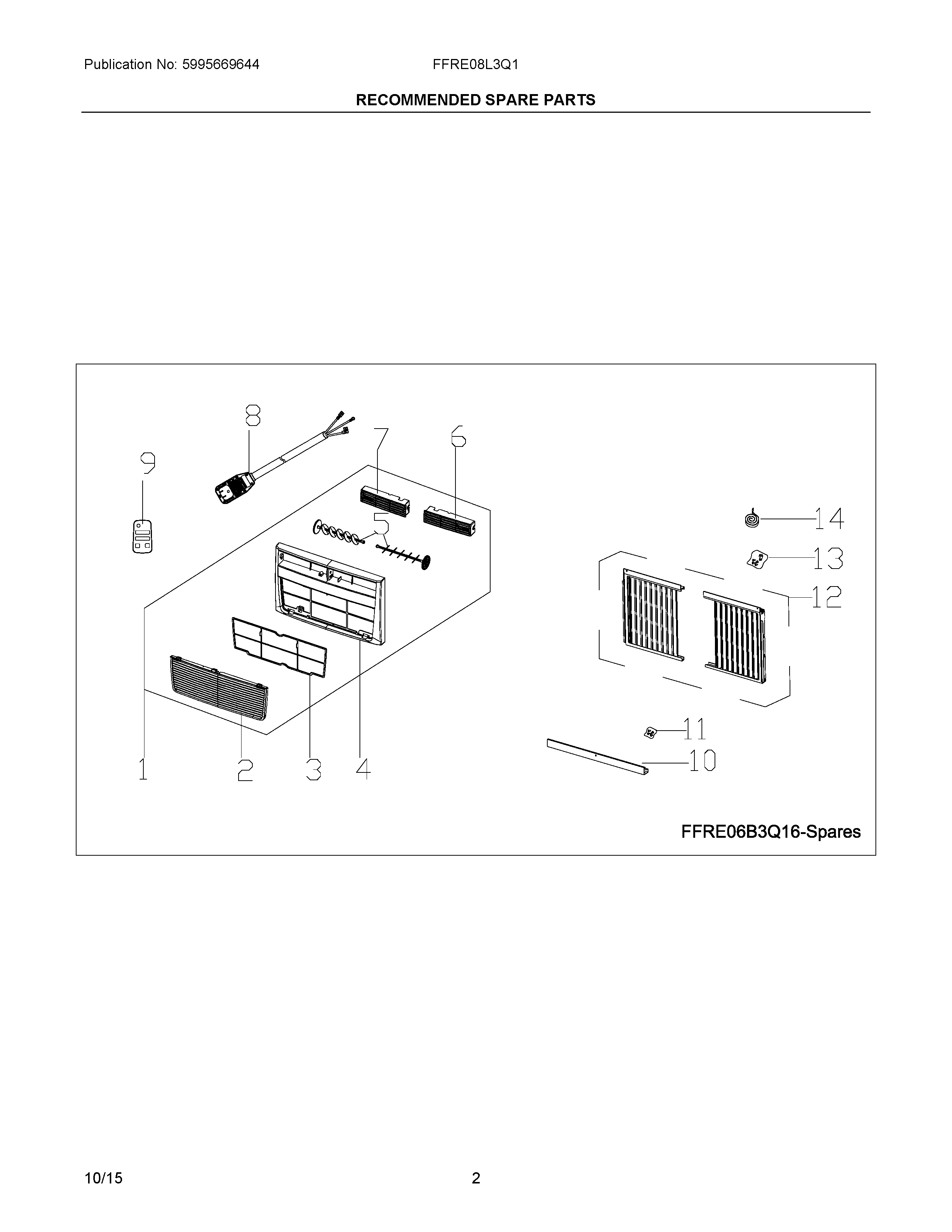 Publication No: 5995669644

FFRE08L3Q1

RECOMMENDED SPARE PARTS

8

7

6

9

5

14

13

12

11

10

1

2

3

4

FFRE06B3Q16-Spares

10/15

2