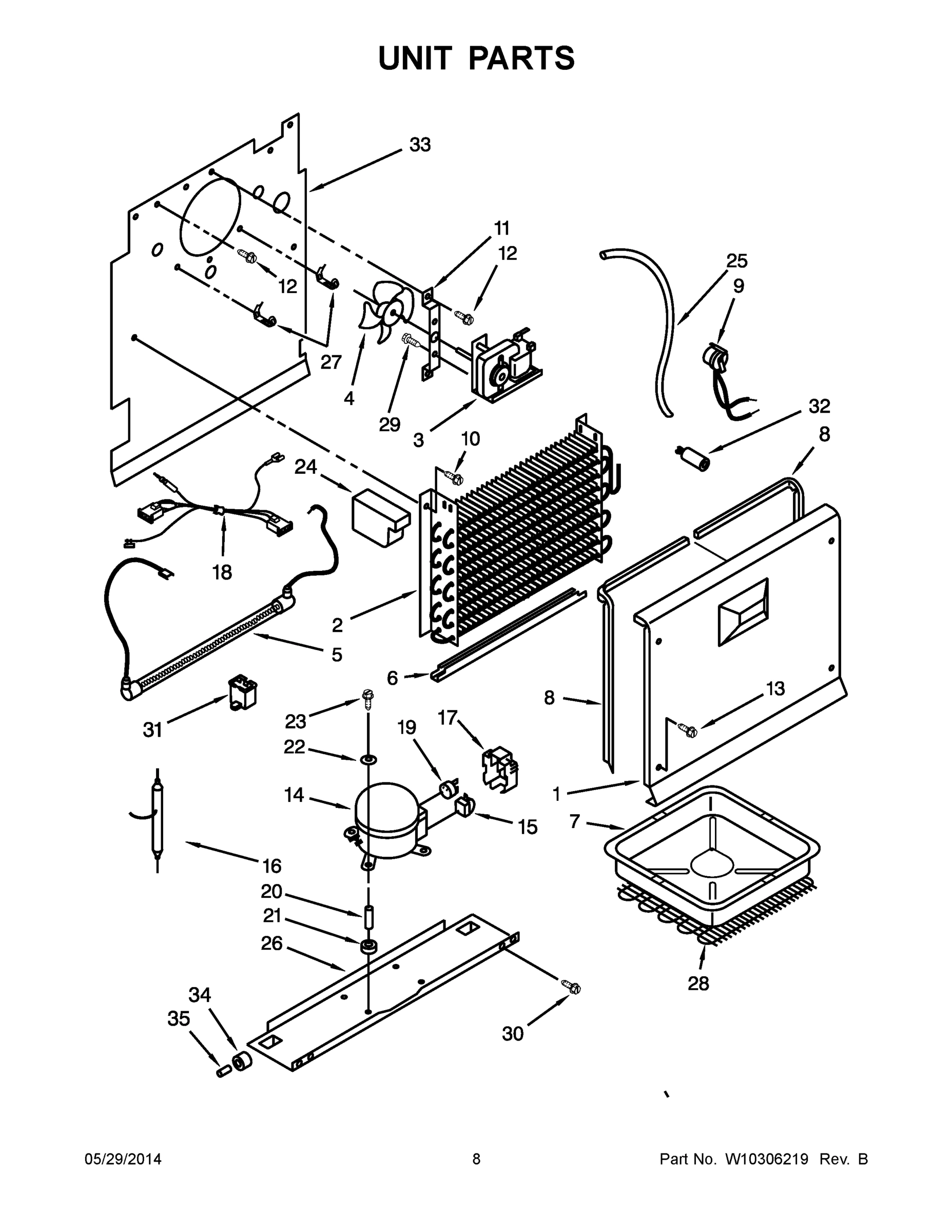 UNIT PARTS

33
11
12
12
25
9
27
4
29
3
32
8
10
24
18
2
5
6
8
13
31
23
22
19
17
14
15
1
7
16
20
21
26
28
34
35
30

05/29/2014
8
Part No. W10306219 Rev. B