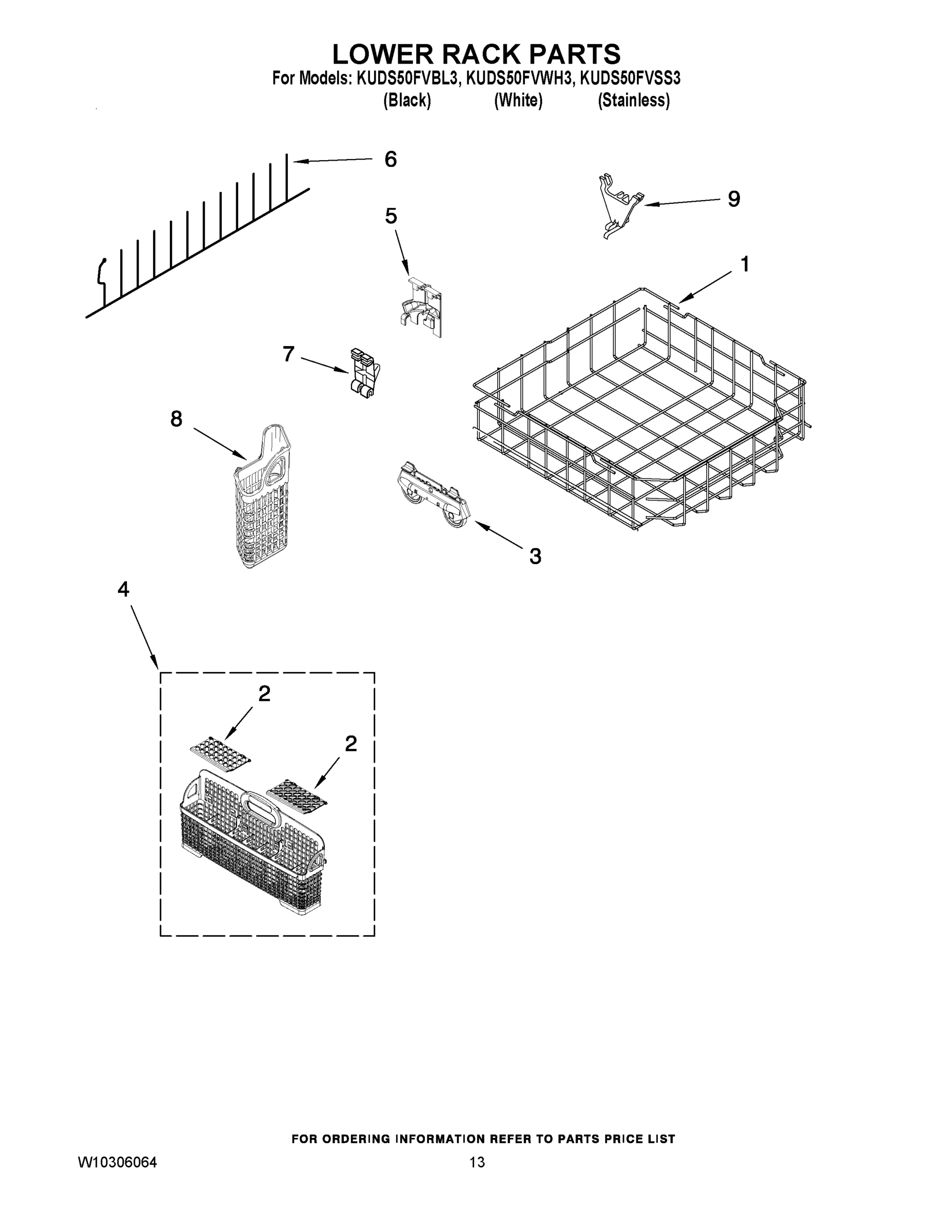 LOWER RACK PARTS
For Models: KUDS50FVBL3, KUDS50FVWH3, KUDS50FVSS3
(Black) (White) (Stainless)

6
9
5
1
7
8
3
4
2
2

FOR ORDERING INFORMATION REFER TO PARTS PRICE LIST
W10306064
13