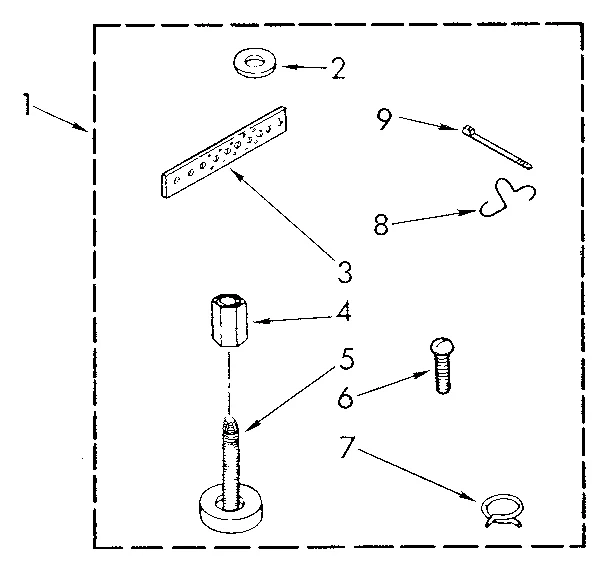 1
2
9
8
3
4
5
6
7