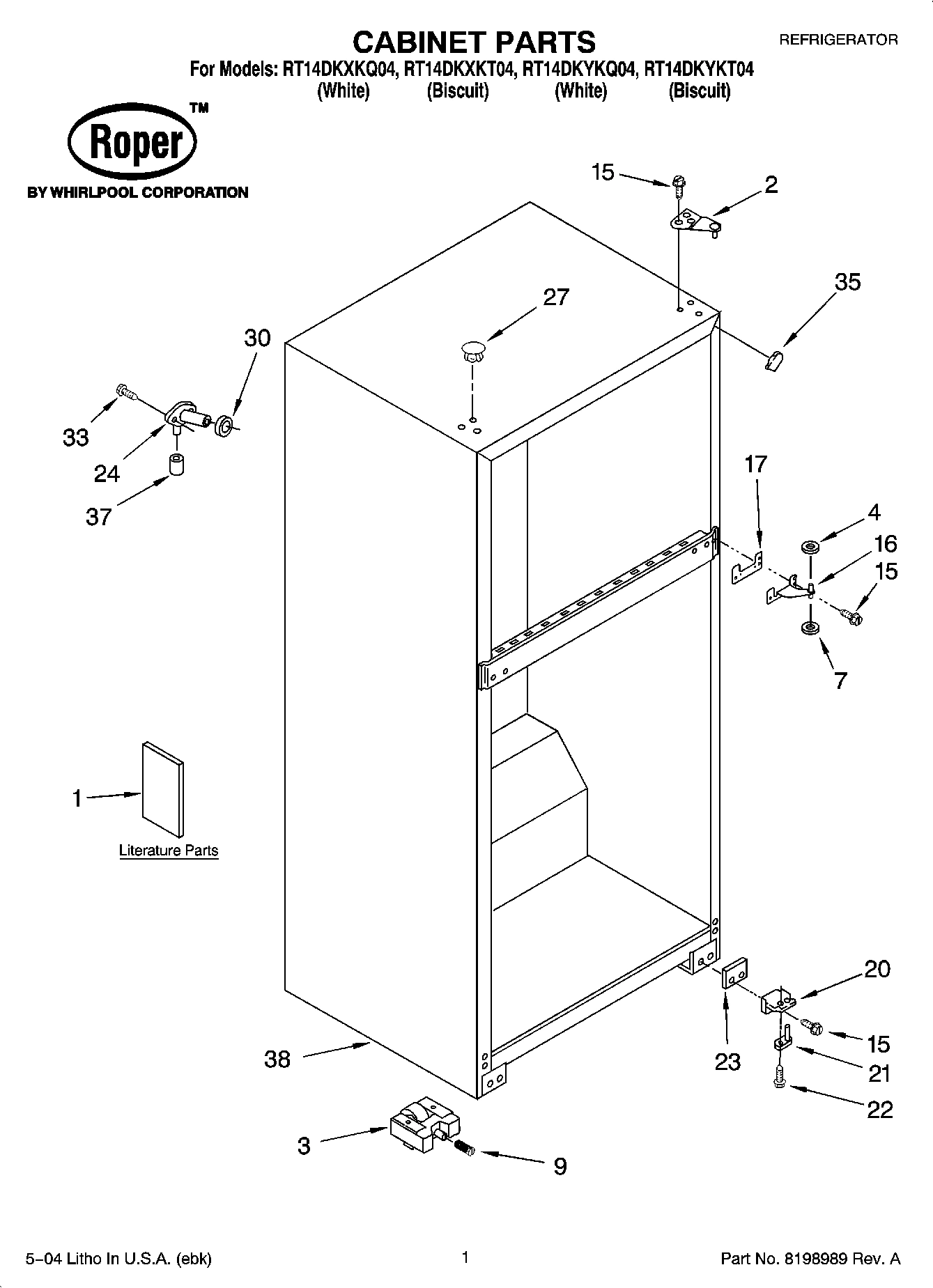 CABINET PARTS

REFRIGERATOR

For Models: RT14DKXKQ04, RT14DKXKT04, RT14DKYKQ04, RT14DKYKT04
(White) (Biscuit) (White) (Biscuit)

Roper™
BY WHIRLPOOL CORPORATION

15
2
35
27
30
33
24
37
17
4
16
15
7
1
Literature Parts
20
15
21
22
23
38
3
9

5–04 Litho In U.S.A. (ebk)

1

Part No. 8198989 Rev. A