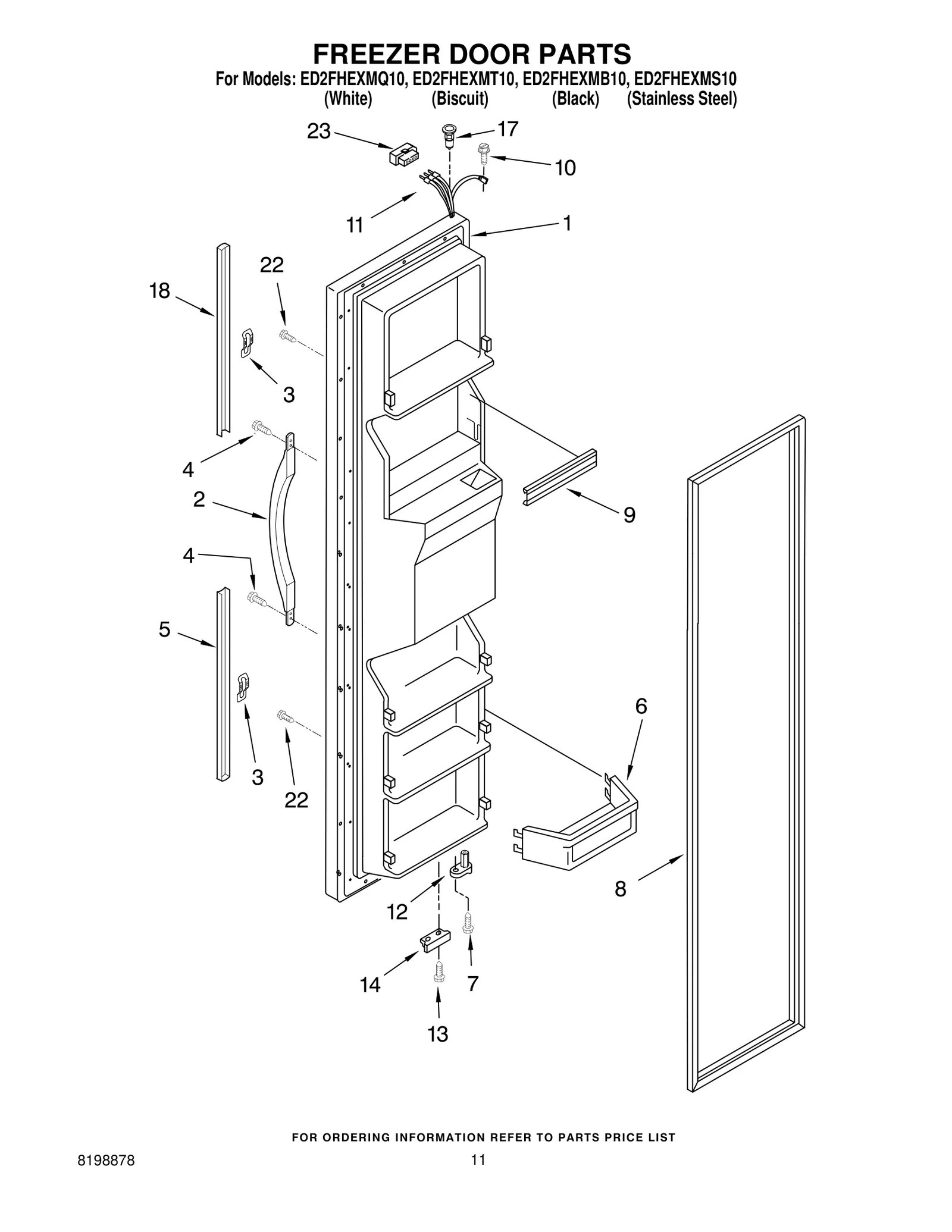 FREEZER DOOR PARTS

For Models: ED2FHEXMQ10, ED2FHEXMT10, ED2FHEXMB10, ED2FHEXMS10
(White) (Biscuit) (Black) (Stainless Steel)

23
17
10
11
1
22
18
3
4
2
9
4
5
3
22
6
8
12
14
7
13

FOR ORDERING INFORMATION REFER TO PARTS PRICE LIST

8198878

11