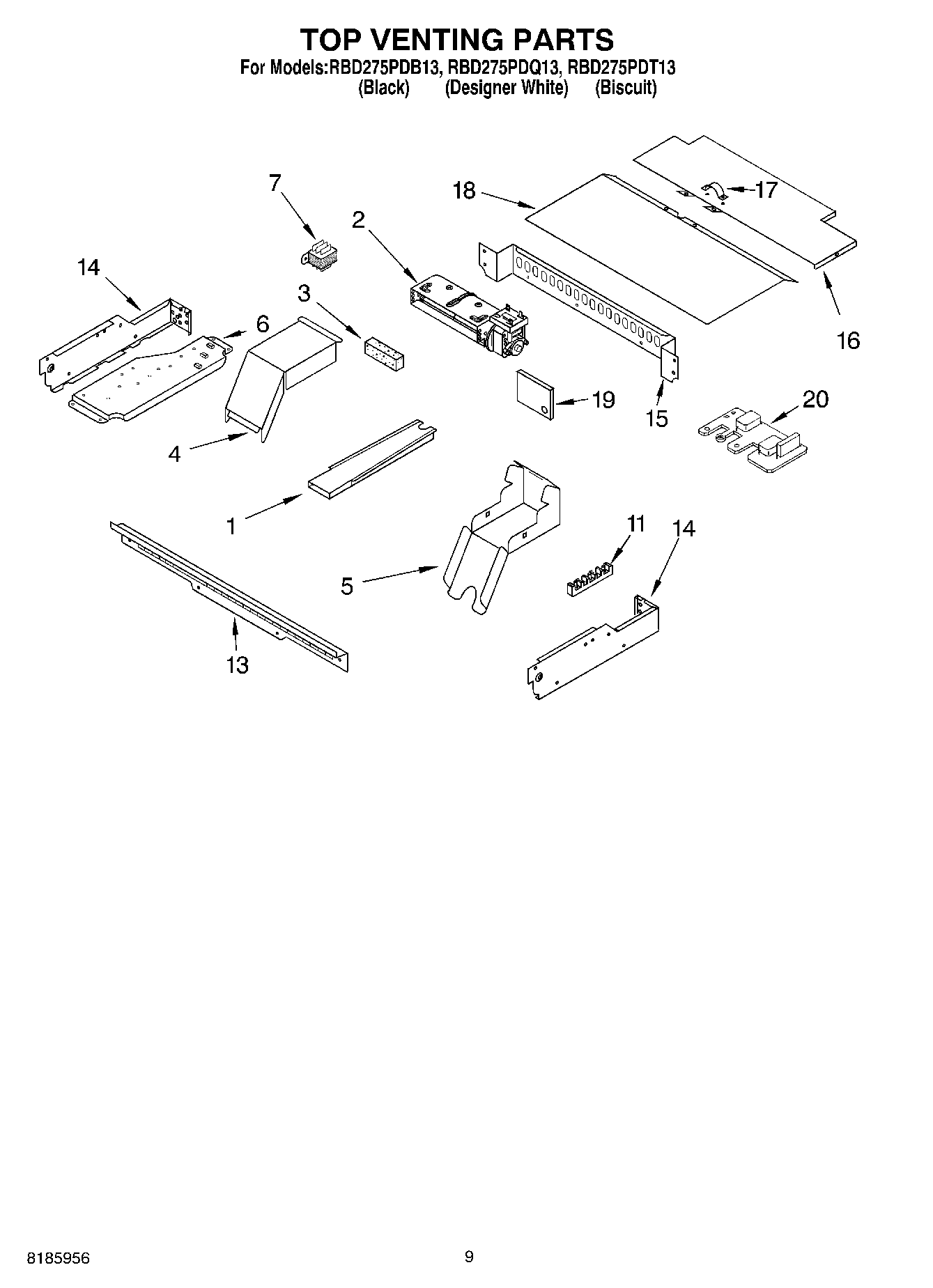 TOP VENTING PARTS
For Models:RBD275PDB13, RBD275PDQ13, RBD275PDT13
(Black) (Designer White) (Biscuit)

7
18
17
2
14
3
6
16
19
15
20
4
1
11
14
5
13

8185956
9