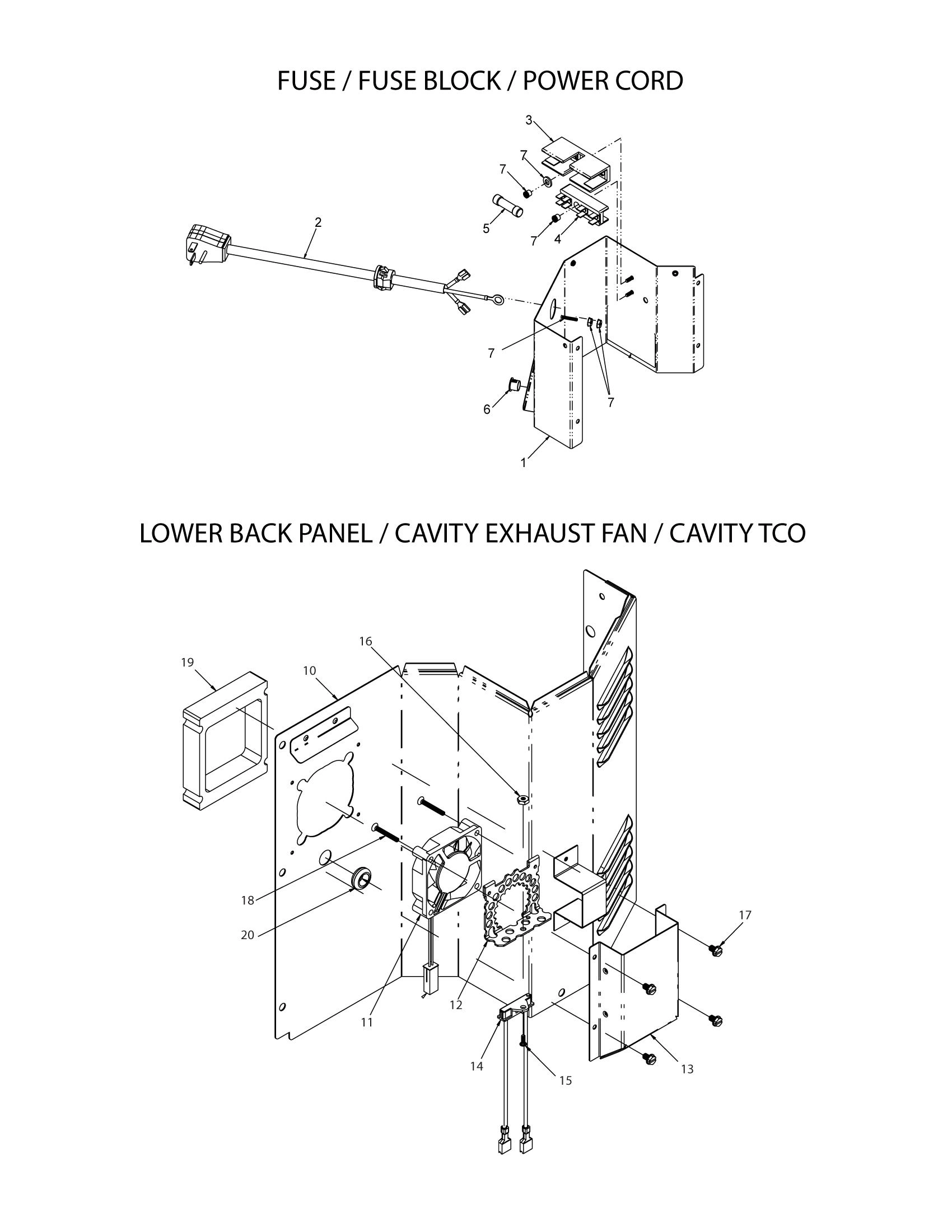 FUSE / FUSE BLOCK / POWER CORD

3
7
7
2
5
7
4
7
7
6
1

LOWER BACK PANEL / CAVITY EXHAUST FAN / CAVITY TCO

16
19
10
18
20
17
11
12
14
15
13