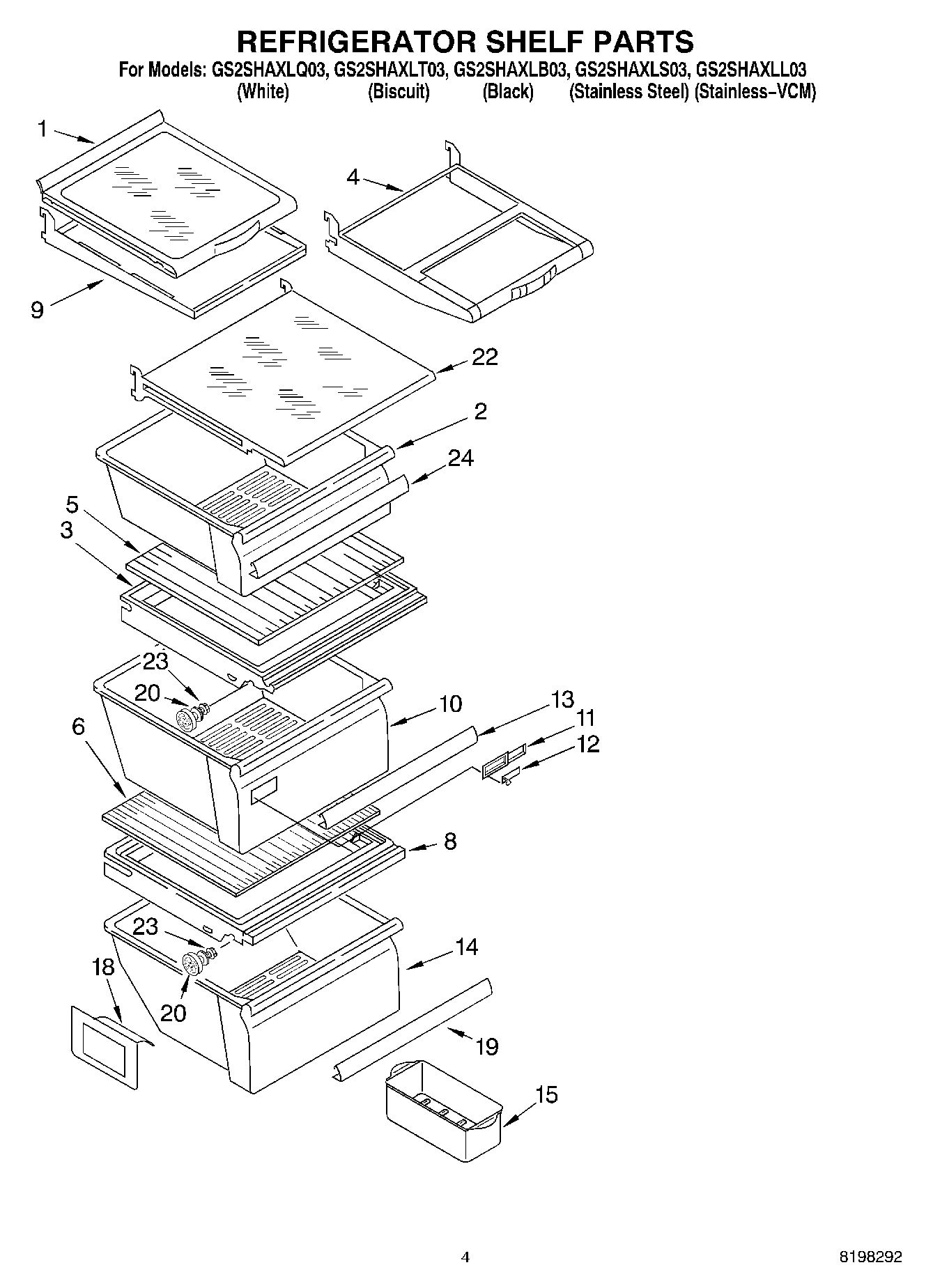 REFRIGERATOR SHELF PARTS

For Models: GS2SHAXLQ03, GS2SHAXLT03, GS2SHAXLB03, GS2SHAXLS03, GS2SHAXLL03
(White) (Biscuit) (Black) (Stainless Steel) (Stainless–VCM)

1
4
9
22
2
24
5
3
23
20
10
13
11
12
6
8
23
14
18
20
19
15

4

8198292