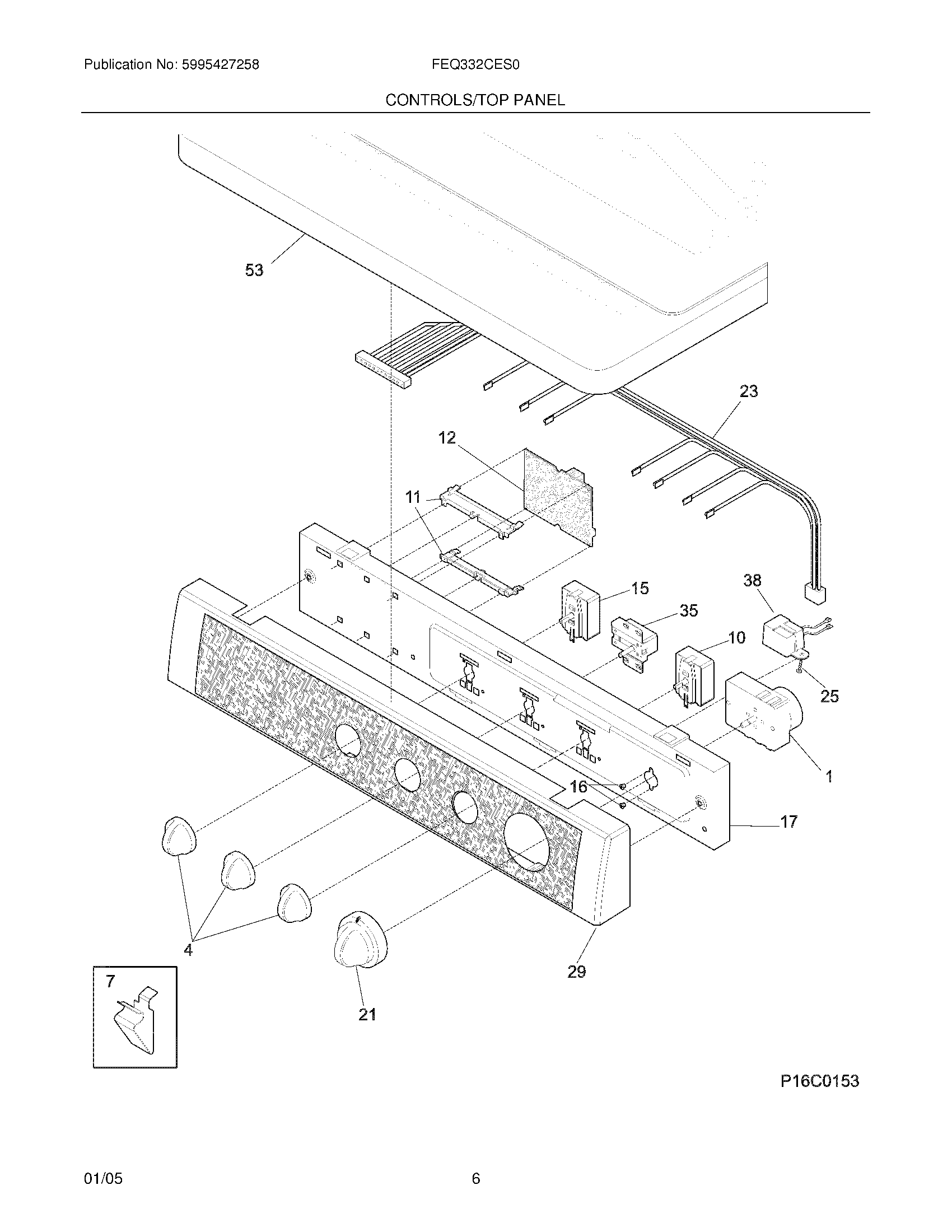 Publication No: 5995427258

FEQ332CES0

CONTROLS/TOP PANEL

53

23

12

11

15

38

35

10

25

1

16

17

4

29

7

21

P16C0153

01/05

6