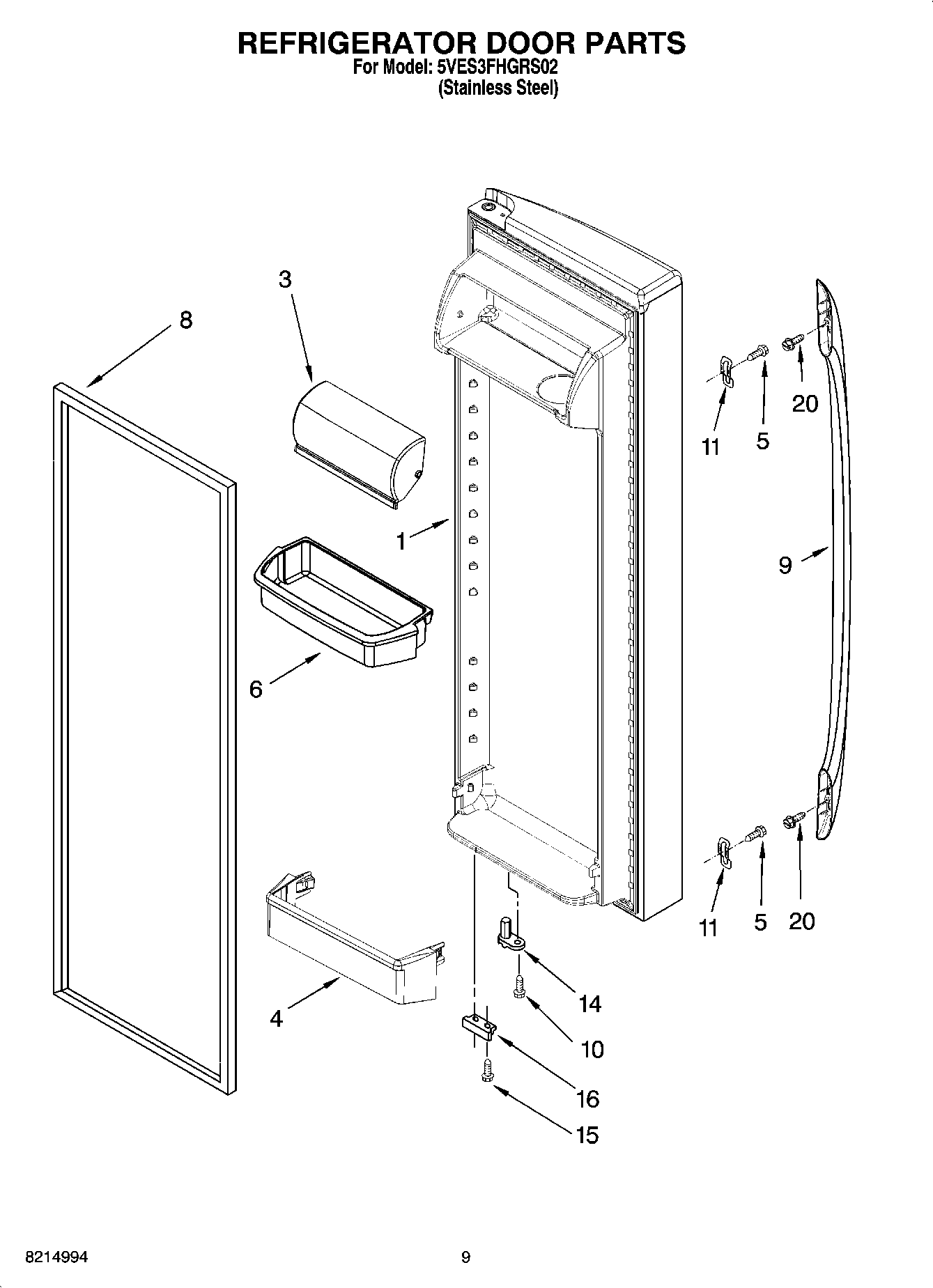 REFRIGERATOR DOOR PARTS
For Model: 5VES3FHGRS02
(Stainless Steel)

3
8
20
11
5
1
9
6
11
5
20
14
4
10
16
15

8214994

9