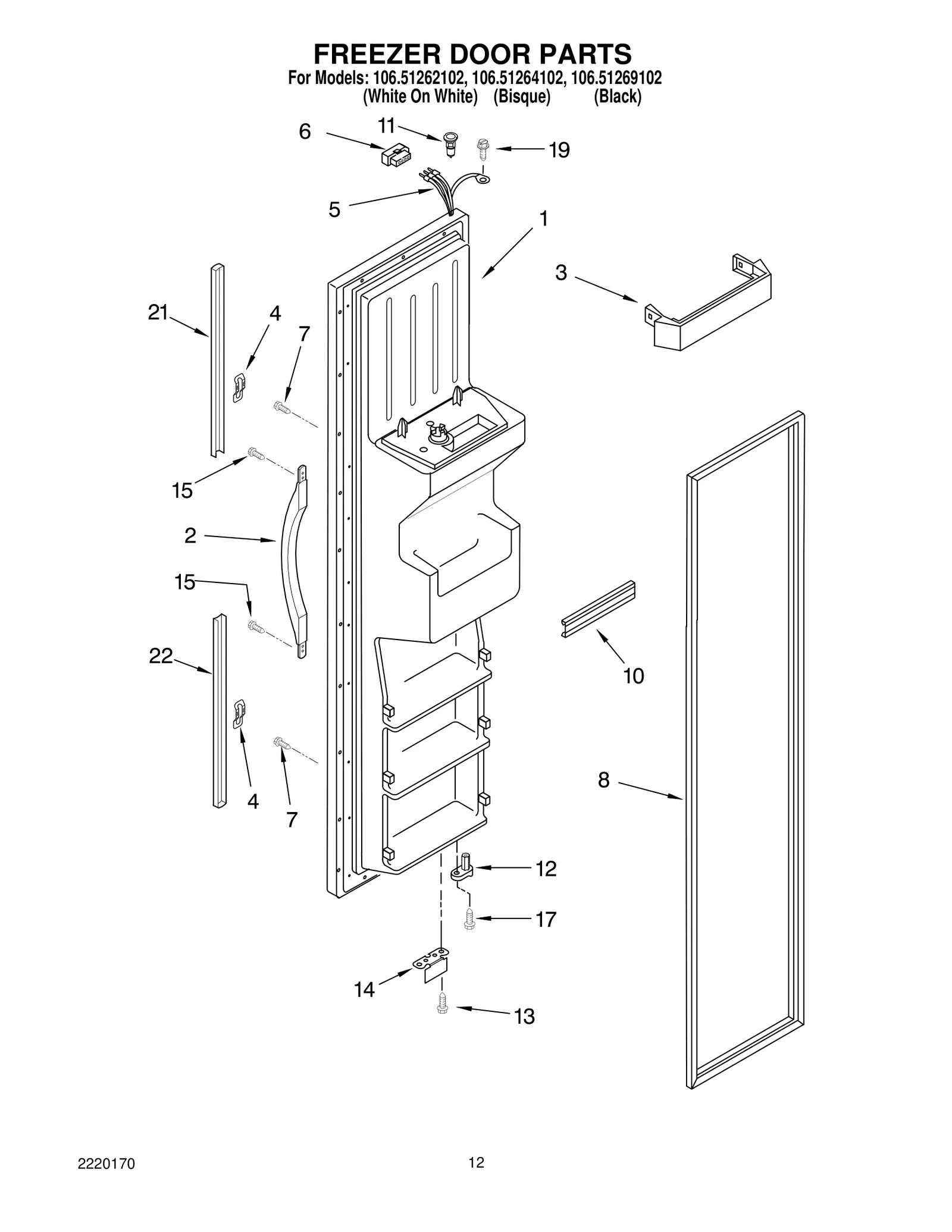 FREEZER DOOR PARTS
For Models: 106.51262102, 106.51264102, 106.51269102
(White On White) (Bisque) (Black)

6
11
19
5
1
3
21
4
7
15
2
15
22
4
7
10
8
12
17
14
13

2220170
12