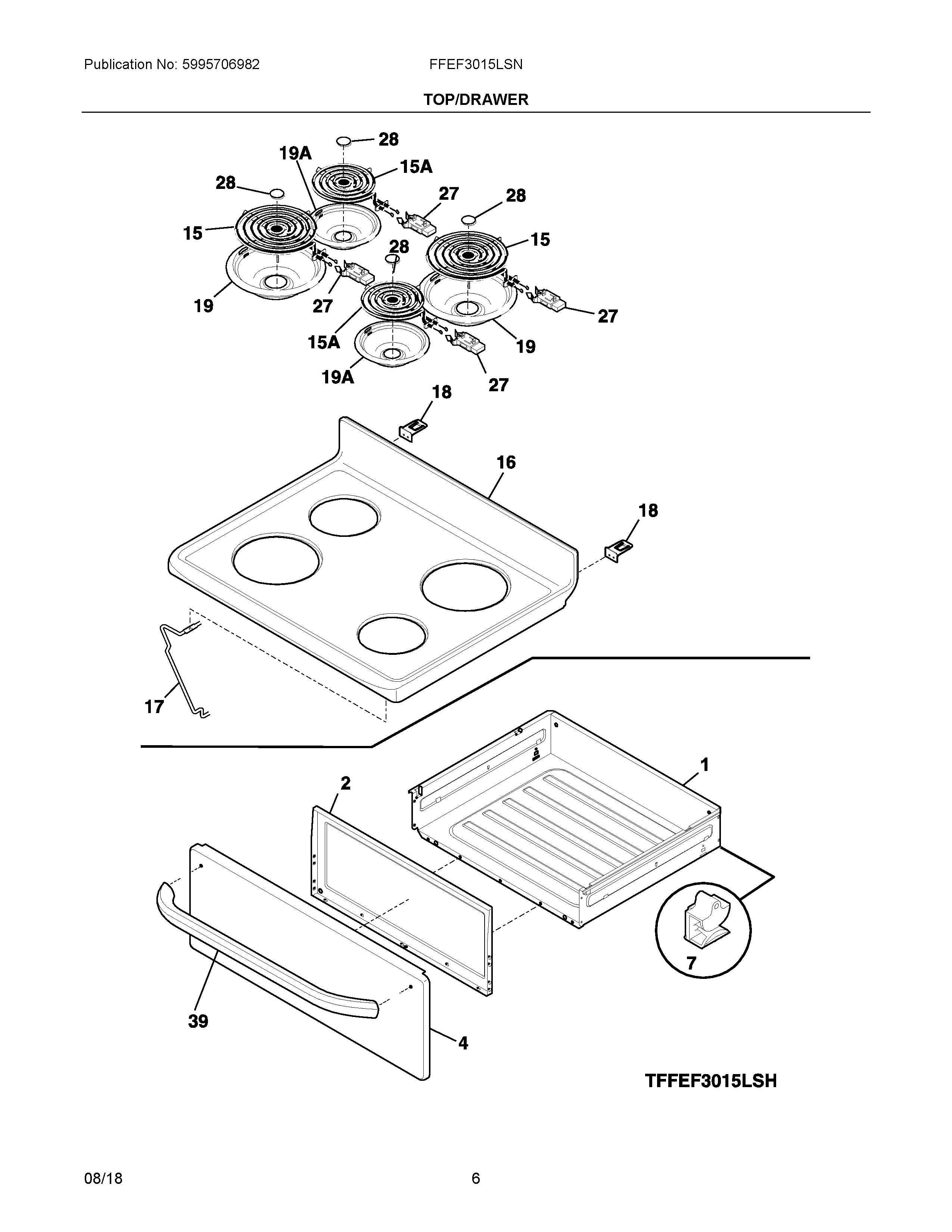 Publication No: 5995706982

FFEF3015LSN

TOP/DRAWER

28
19A
15A
28
27
28
15
15
28
19
27
27
15A
19
19A
27
18
16
18
17
1
2
7
39
4

TFFEF3015LSH

08/18

6