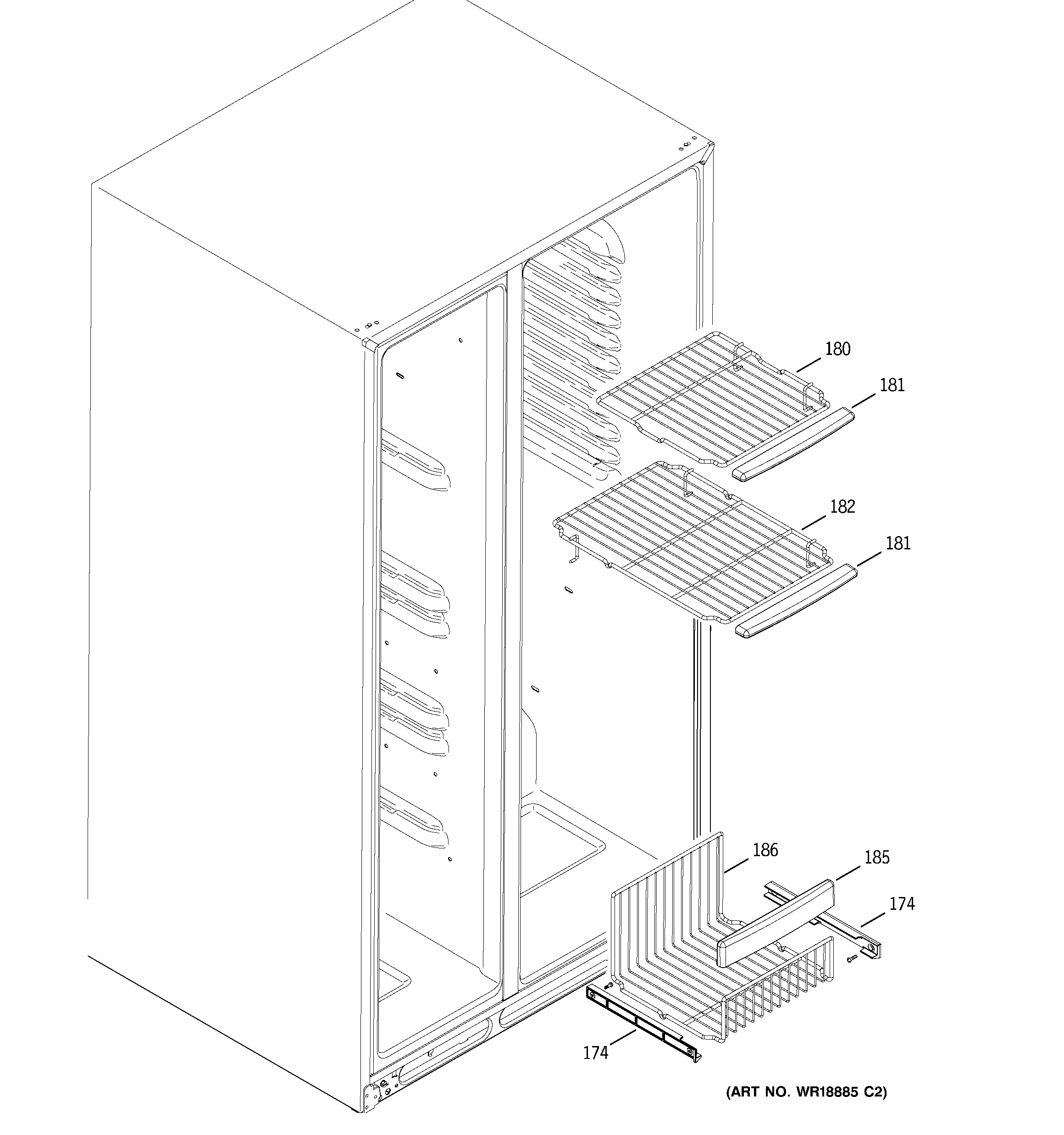 180
181
182
181
186
185
174
174
(ART NO. WR18885 C2)